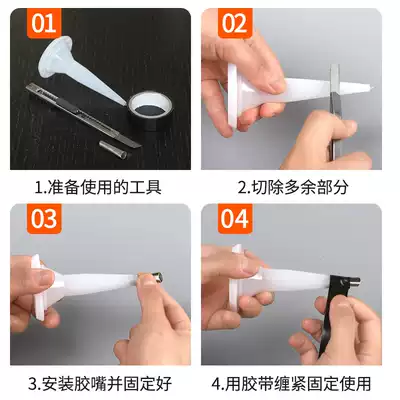 01

1.准备使用的工具

02

2.切除多余部分

03

3.安装胶嘴并固定好

04

4.用胶带缠紧固定使用