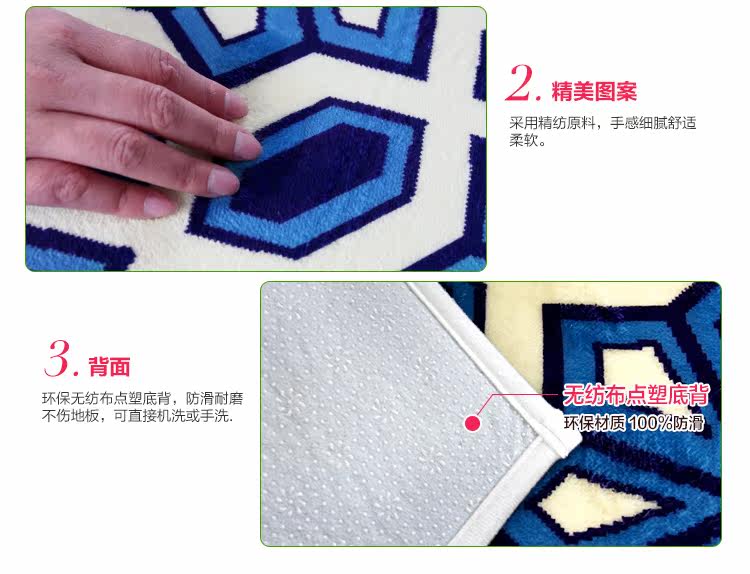 2. 精美图案

采用精纺原料，手感细腻舒适柔软。

3. 背面

环保无纺布点塑底背，防滑耐磨不伤地板，可直接机洗或手洗.

无纺布点塑底背

环保材质 100%防滑