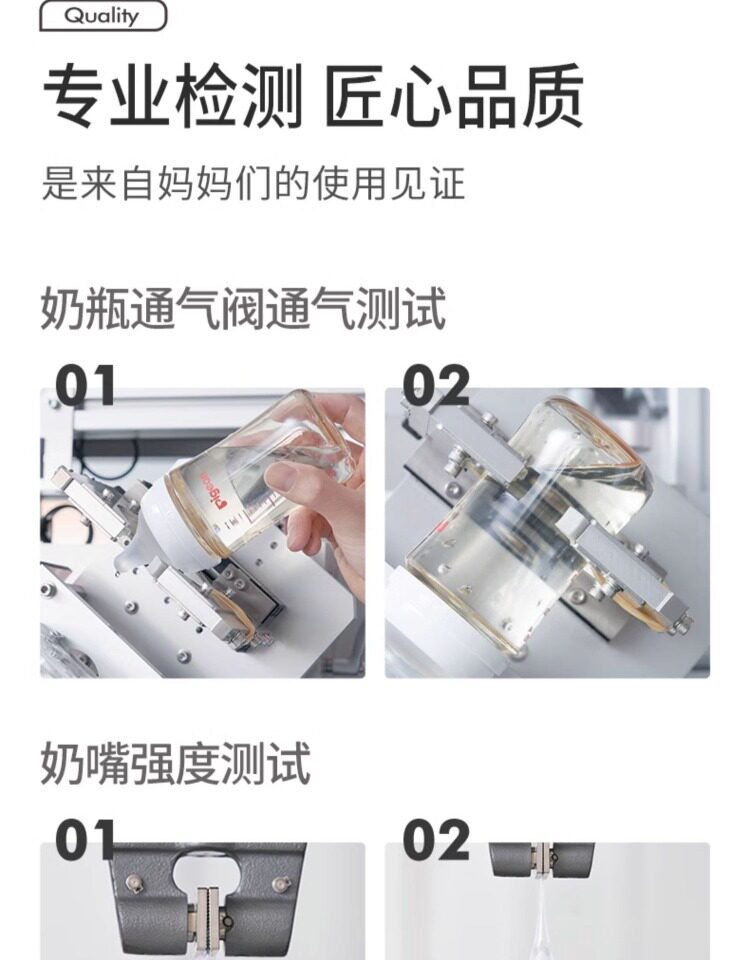 Quality

专业检测 匠心品质

是来自妈妈们的使用见证

奶瓶通气阀通气测试

01

Pigeon

02

奶嘴强度测试

01

02