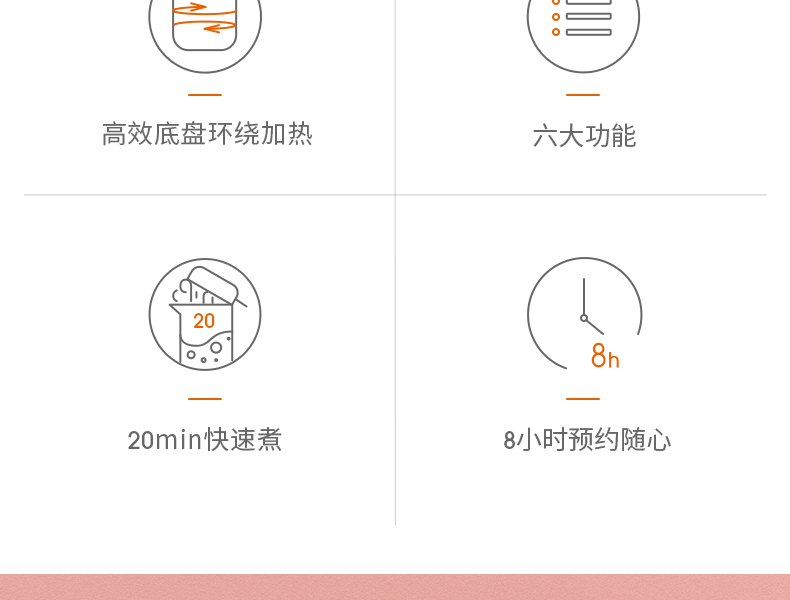 高效底盘环绕加热

六大功能

20

20min快速煮

8h

8小时预约随心