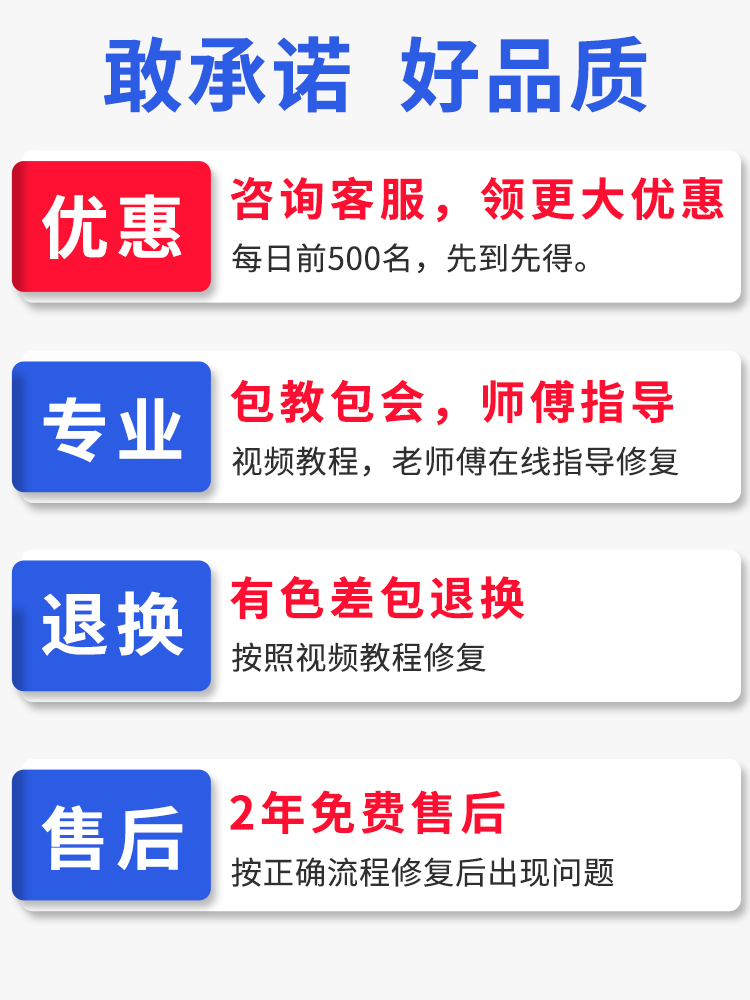 敢承诺 好品质

优惠

咨询客服，领更大优惠

每日前500名，先到先得。

专业

包教包会，师傅指导

视频教程，老师傅在线指导修复

退换

有色差包退换

按照视频教程修复

售后

2年免费售后

按正确流程修复后出现问题