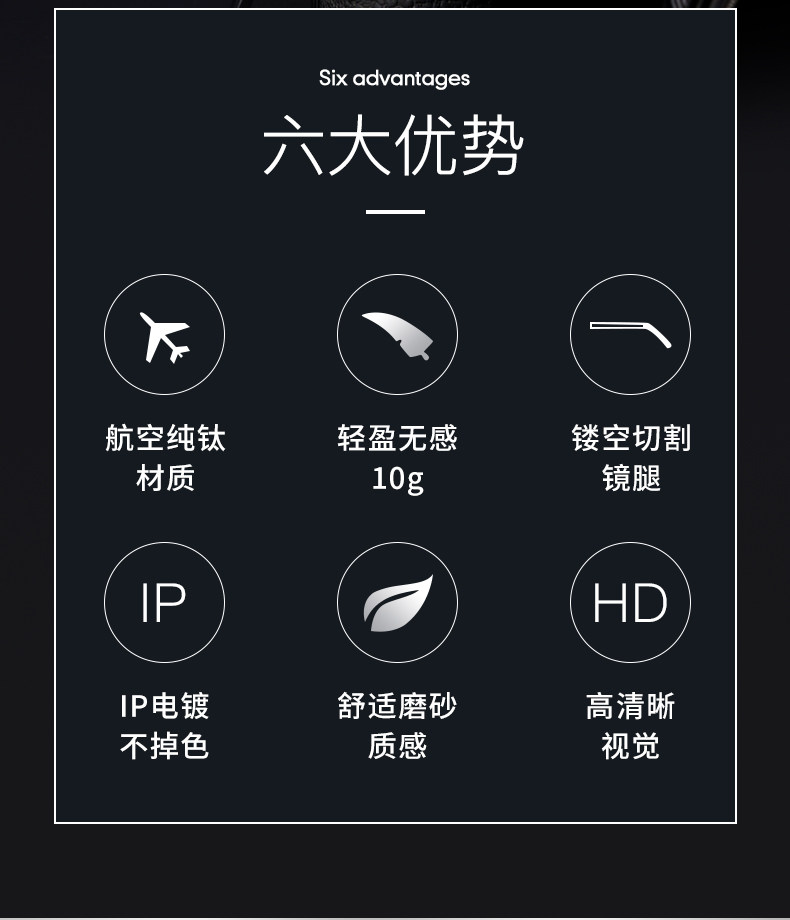 Six advantages

六大优势

航空纯钛
材质

轻盈无感
10g

镂空切割
镜腿

IP

IP电镀
不掉色

舒适磨砂
质感

HD

高清晰
视觉