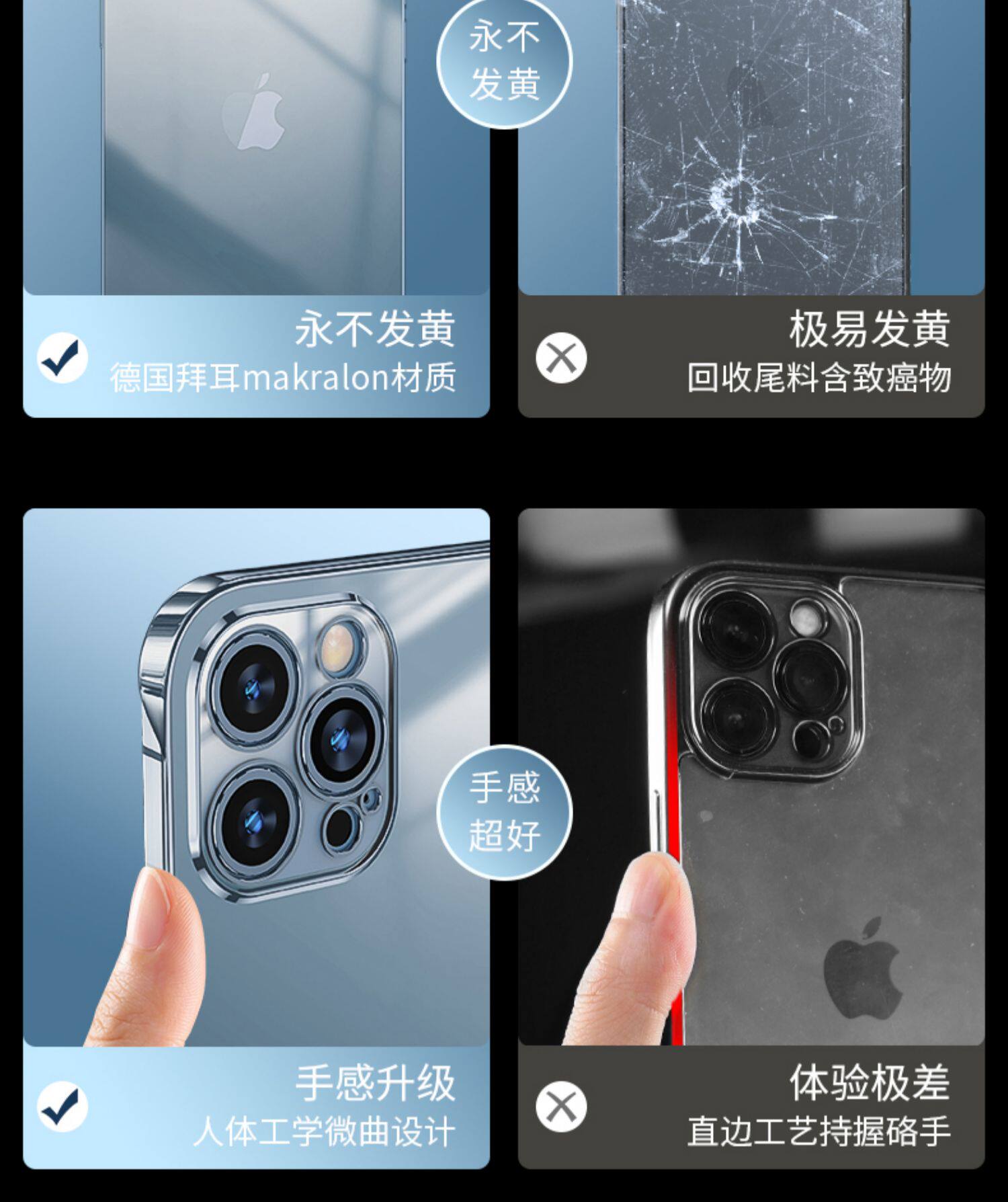 永不发黄

永不发黄
德国拜耳makralon材质

极易发黄
回收尾料含致癌物

手感超好

手感升级
人体工学微曲设计

体验极差
直边工艺持握硌手