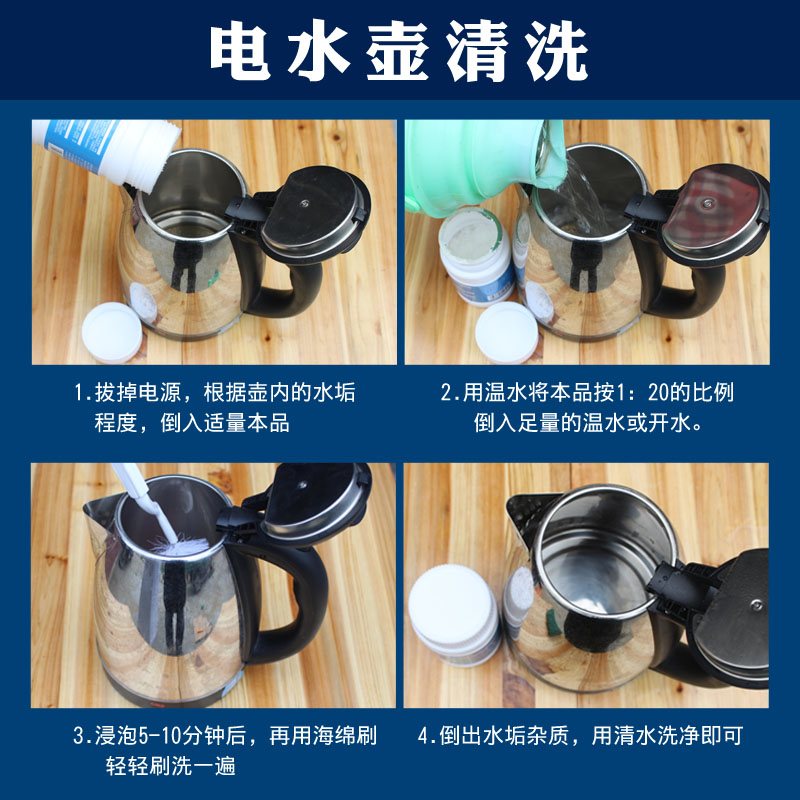 电水壶清洗

1.拔掉电源，根据壶内的水垢程度，倒入适量本品

2.用温水将本品按1：20的比例倒入足量的温水或开水。

3.浸泡5-10分钟后，再用海绵刷轻轻刷洗一遍

4.倒出水垢杂质，用清水洗净即可