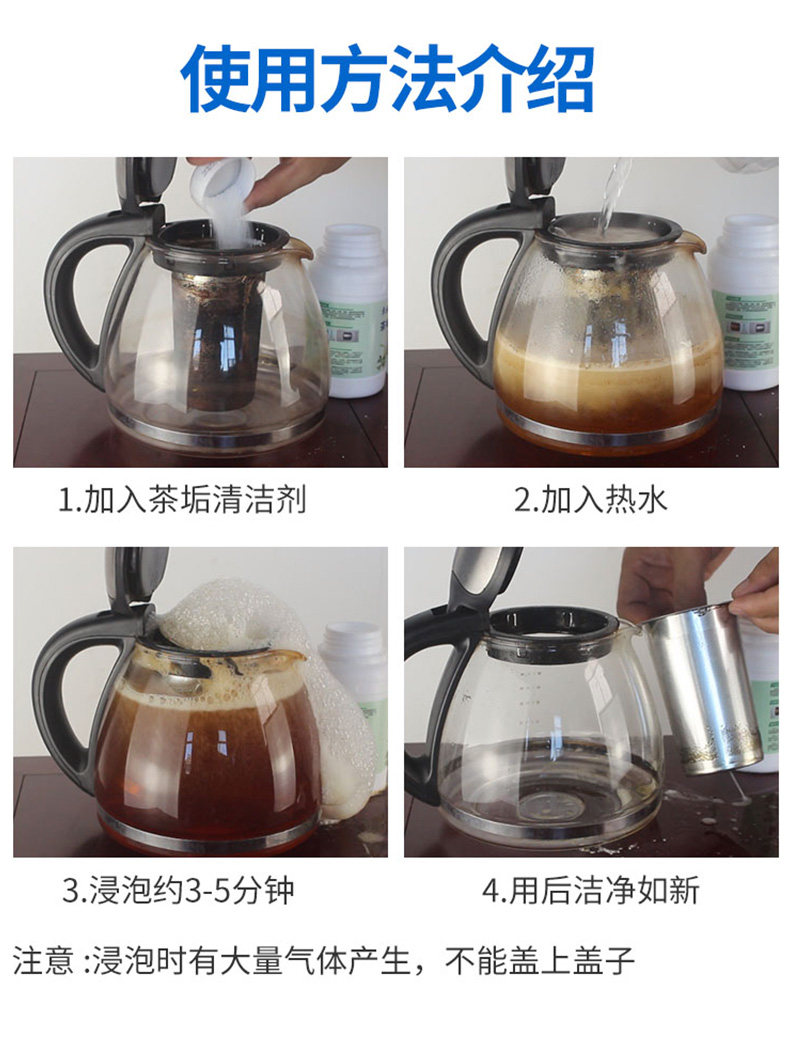 使用方法介绍

1.加入茶垢清洁剂

2.加入热水

3.浸泡约3-5分钟

4.用后洁净如新

注意 :浸泡时有大量气体产生，不能盖上盖子