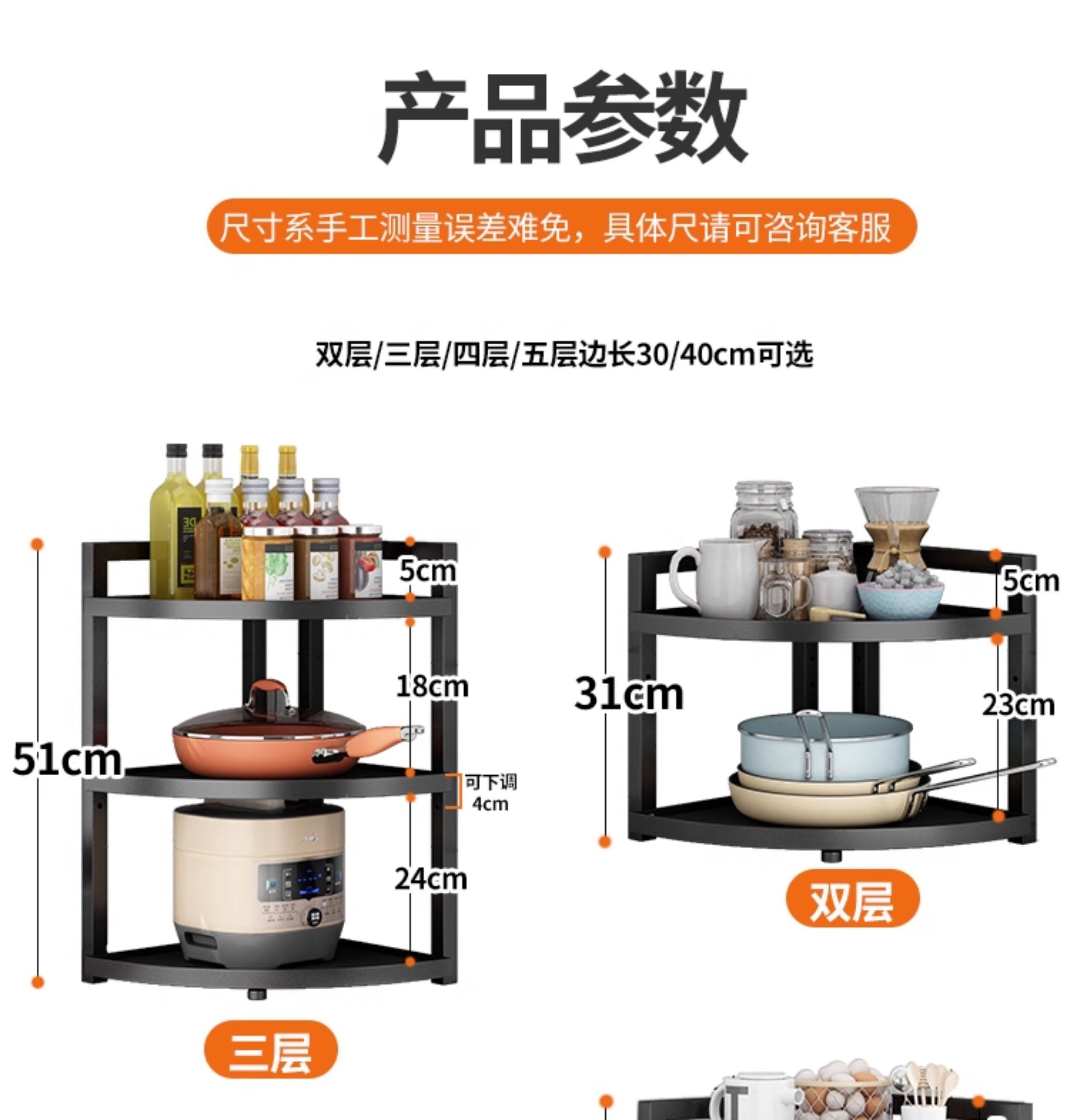 产品参数

尺寸系手工测量误差难免，具体尺请可咨询客服

双层/三层/四层/五层边长30/40cm可选

51cm

5cm

18cm

可下调 4cm

24cm

三层

31cm

5cm

23cm

双层