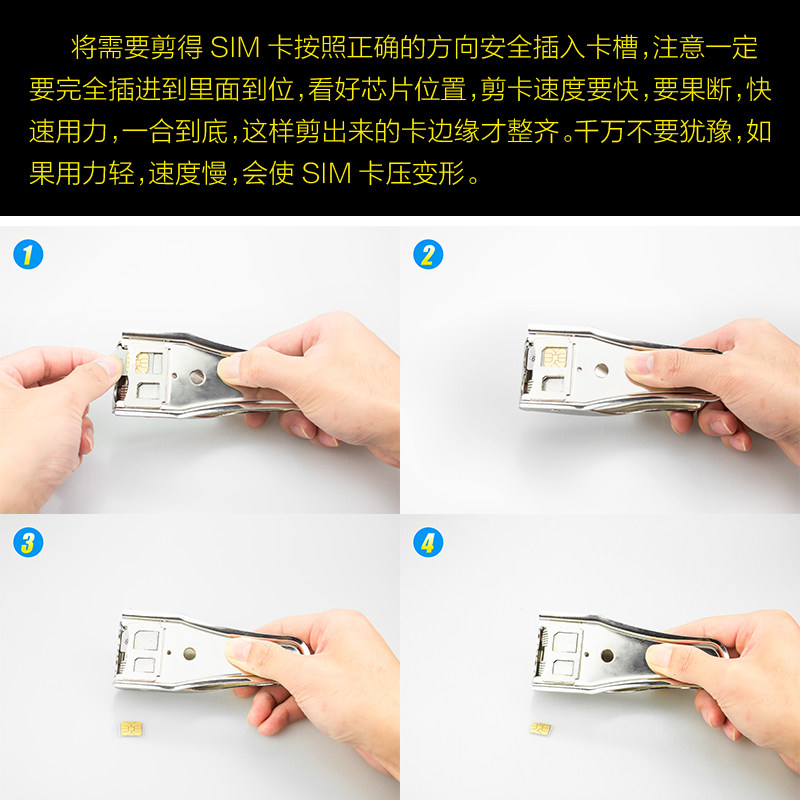 将需要剪得 SIM 卡按照正确的方向安全插入卡槽，注意一定要完全插进到里面到位，看好芯片位置，剪卡速度要快，要果断，快速用力，一合到底，这样剪出来的卡边缘才整齐。千万不要犹豫，如果用力轻，速度慢，会使 SIM 卡压变形。

1

2

3

4