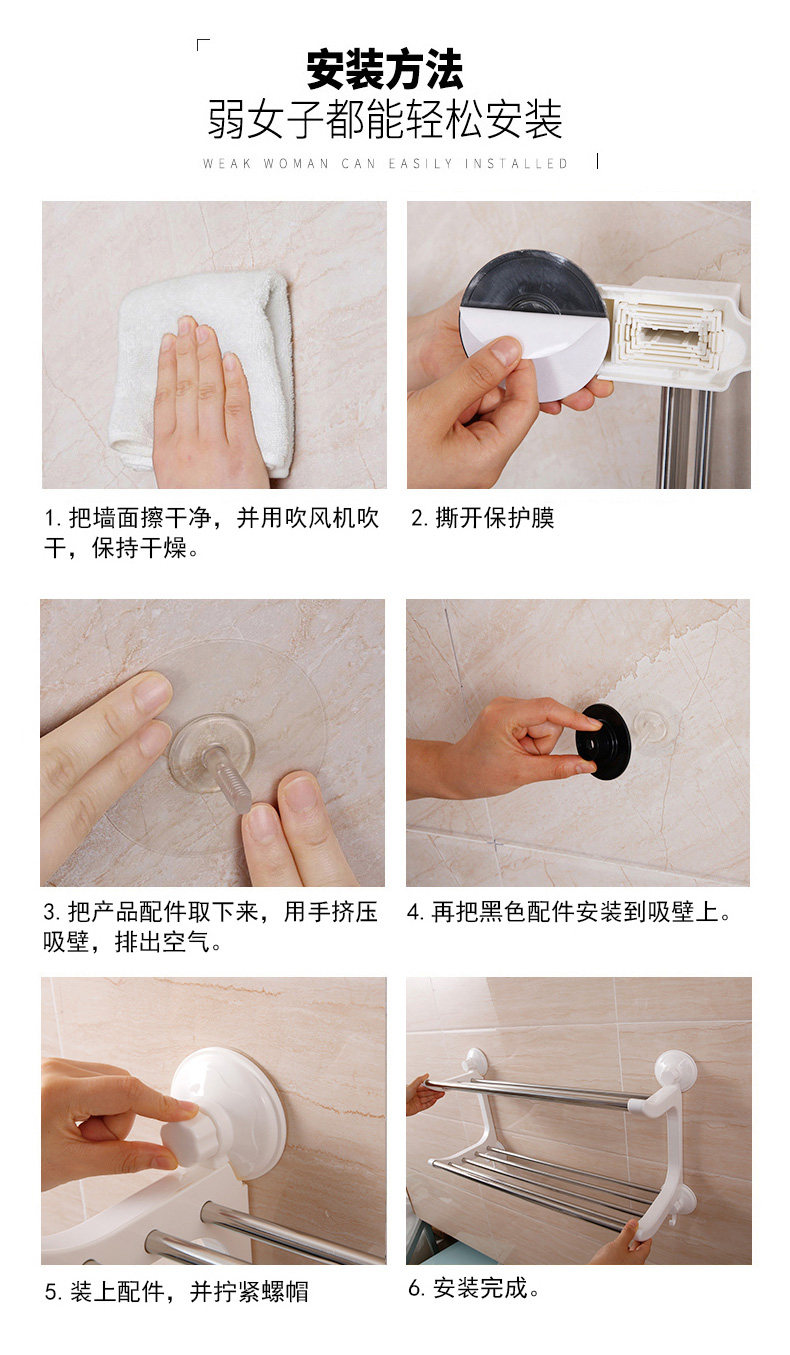 安装方法
弱女子都能轻松安装
WEAK WOMAN CAN EASILY INSTALLED

1. 把墙面擦干净，并用吹风机吹干，保持干燥。

2. 撕开保护膜

3. 把产品配件取下来，用手挤压吸壁，排出空气。

4. 再把黑色配件安装到吸壁上。

5. 装上配件，并拧紧螺帽

6. 安装完成。