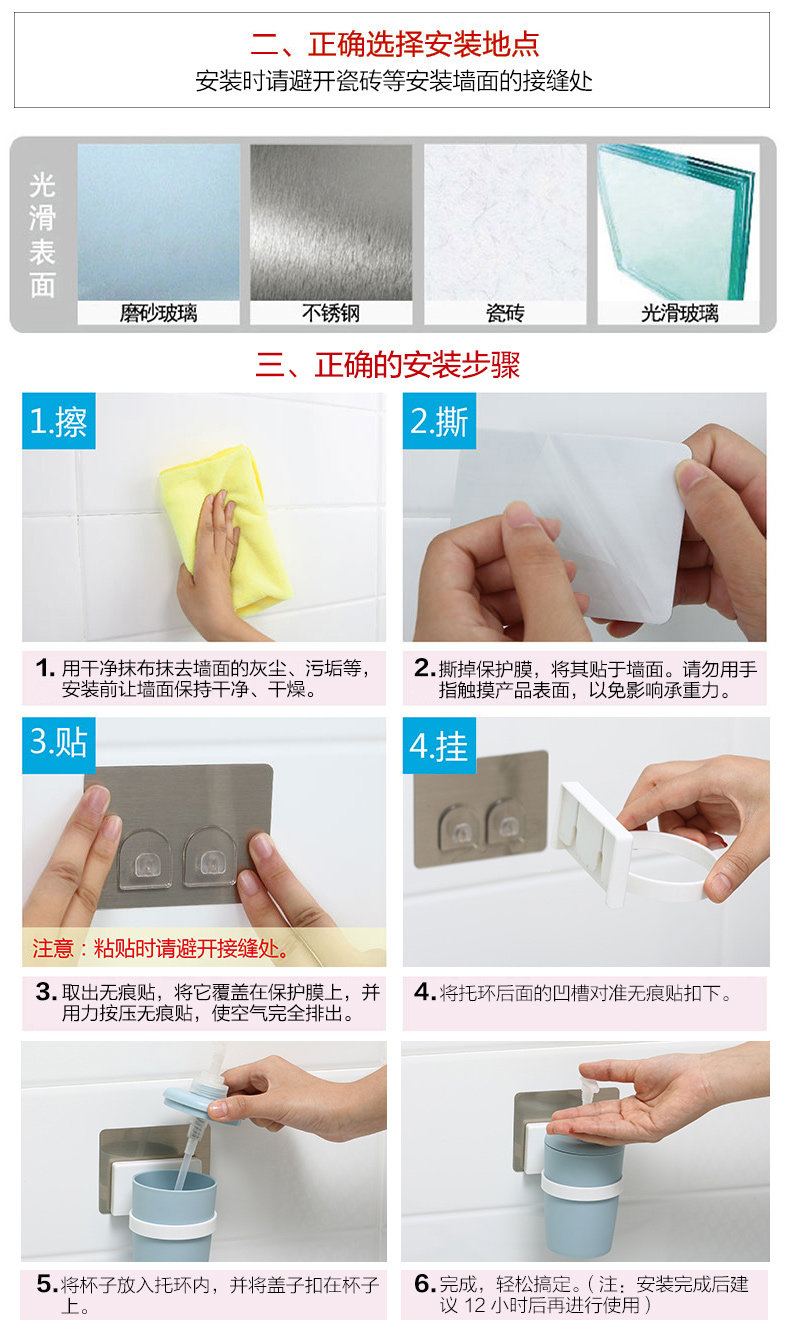 二、正确选择安装地点
安装时请避开瓷砖等安装墙面的接缝处

光滑表面

磨砂玻璃

不锈钢

瓷砖

光滑玻璃

三、正确的安装步骤

1.擦

1. 用干净抹布抹去墙面的灰尘、污垢等，安装前让墙面保持干净、干燥。

2.撕

2. 撕掉保护膜，将其贴于墙面。请勿用手指触摸产品表面，以免影响承重力。

3.贴

注意：粘贴时请避开接缝处。

3. 取出无痕贴，将它覆盖在保护膜上，并用力按压无痕贴，使空气完全排出。

4.挂

4. 将托环后面的凹槽对准无痕贴扣下。

5. 将杯子放入托环内，并将盖子扣在杯子上。

6. 完成，轻松搞定。（注：安装完成后建议 12 小时后再进行使用）