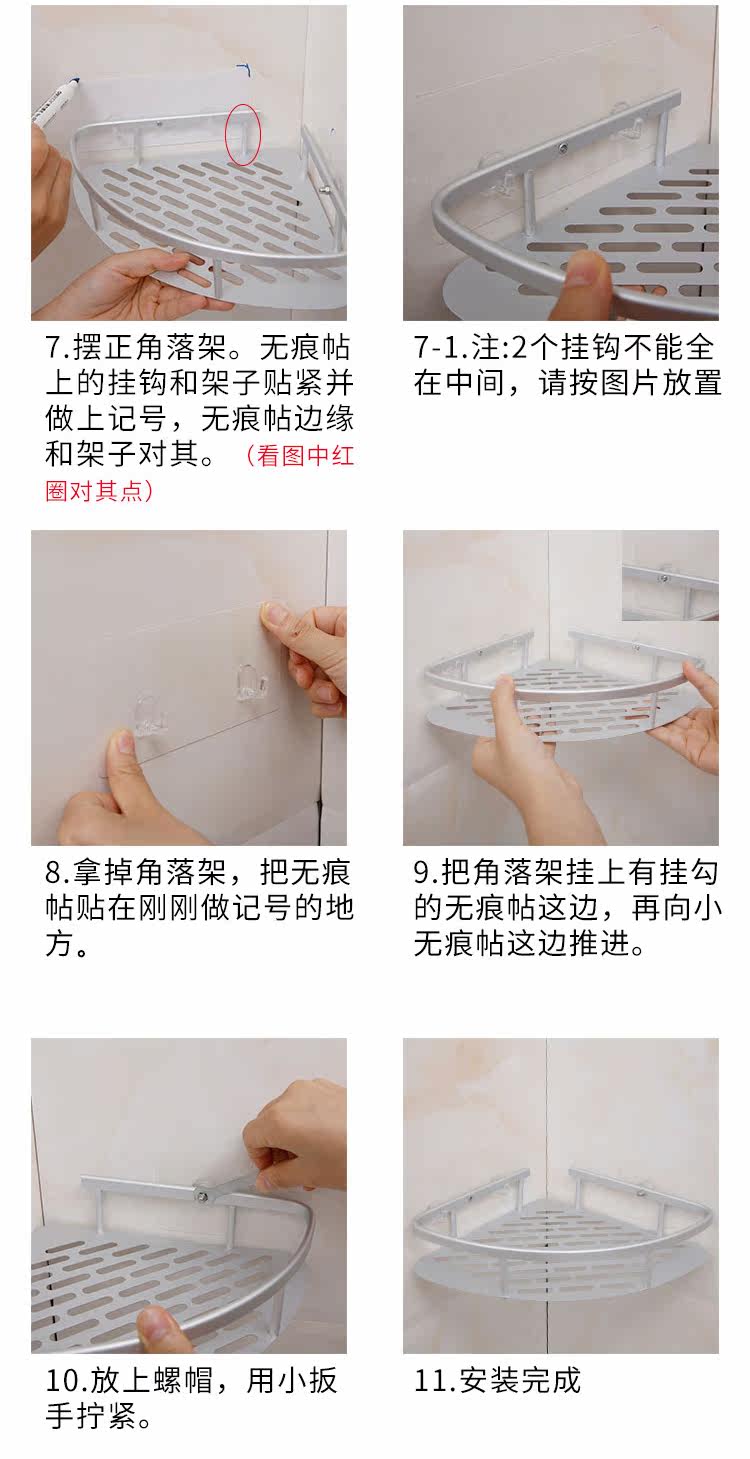 7.摆正角落架。无痕帖上的挂钩和架子贴紧并做上记号，无痕帖边缘和架子对其。（看图中红圈对其点）

7-1.注:2个挂钩不能全在中间，请按图片放置

8.拿掉角落架，把无痕帖贴在刚刚做记号的地方。

9.把角落架挂上有挂勾的无痕帖这边，再向小无痕帖这边推进。

10.放上螺帽，用小扳手拧紧。

11.安装完成