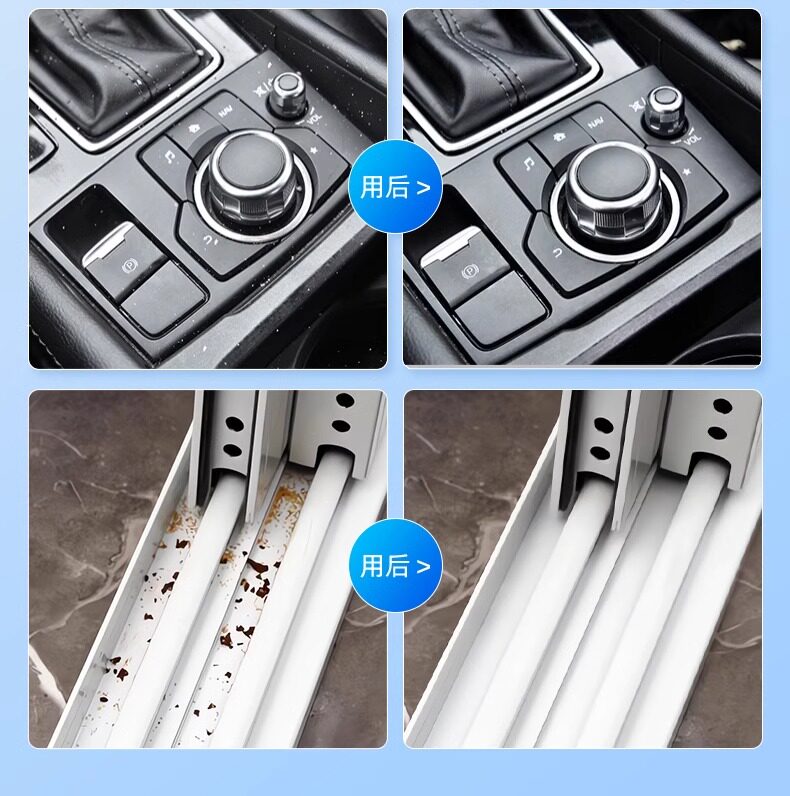 NAV
VOL
用后 >
NAV
VOL
用后 >