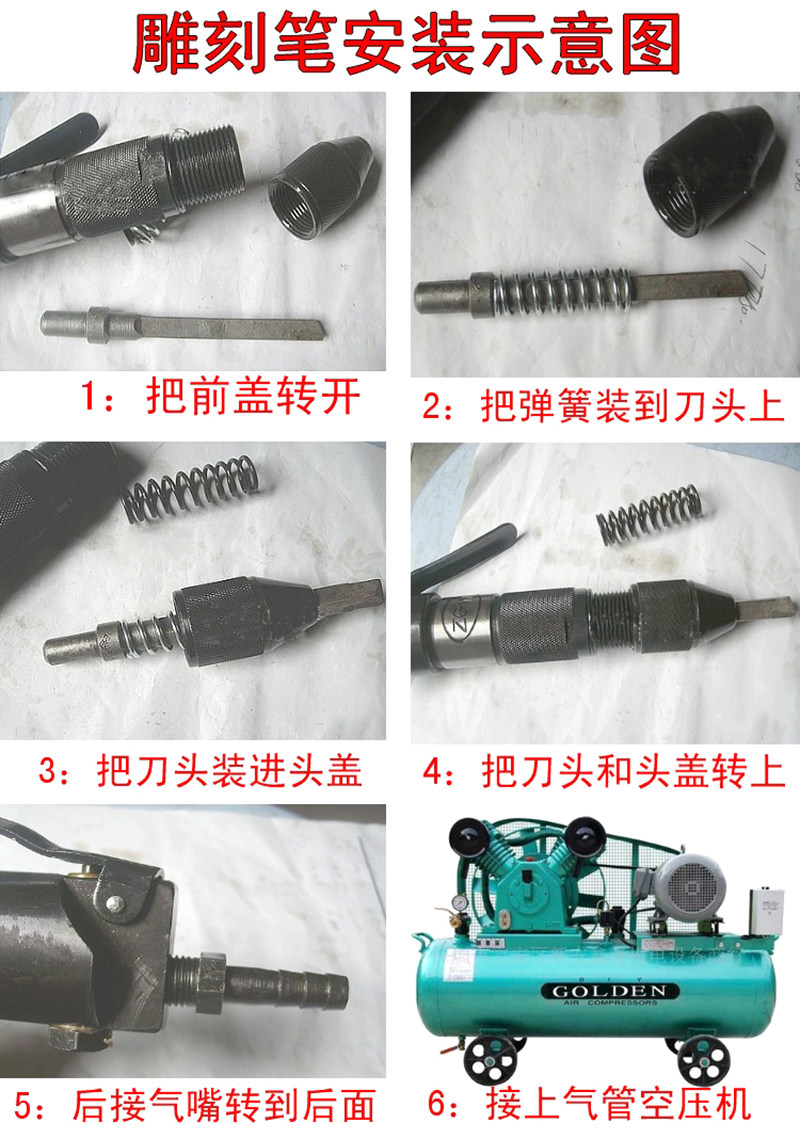 雕刻笔安装示意图

1：把前盖转开

2：把弹簧装到刀头上

3：把刀头装进头盖

4：把刀头和头盖转上

5：后接气嘴转到后面

GOLDEN
AIR COMPRESSORS

6：接上气管空压机