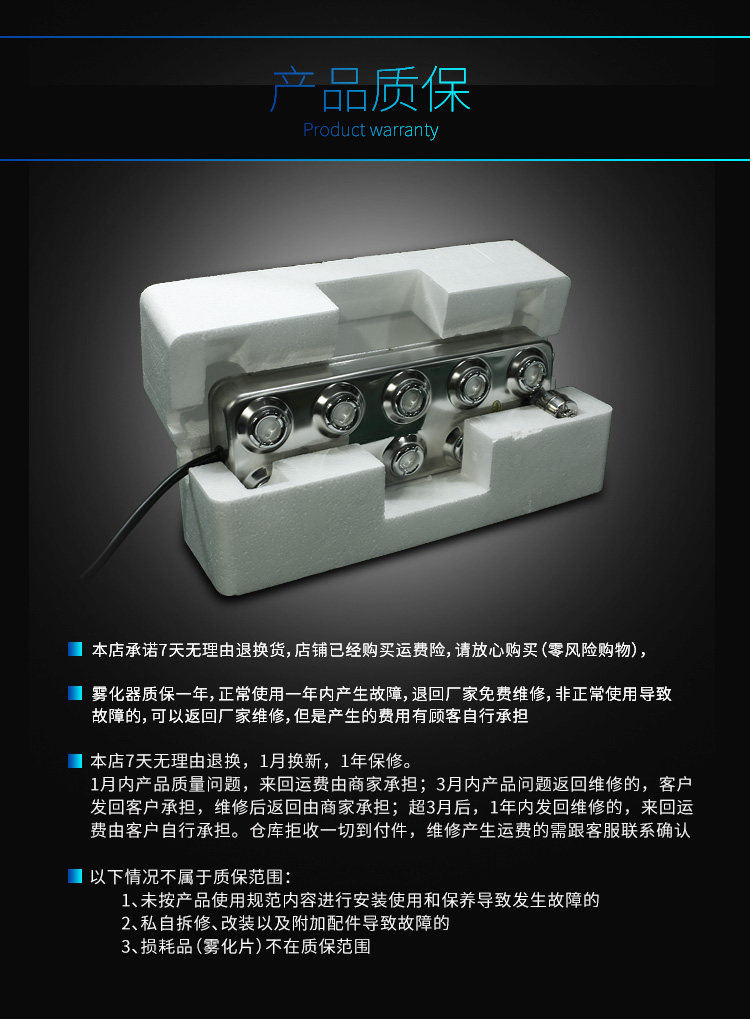 产品质保
Product warranty

本店承诺7天无理由退换货，店铺已经购买运费险，请放心购买（零风险购物），

雾化器质保一年，正常使用一年内产生故障，退回厂家免费维修，非正常使用导致故障的，可以返回厂家维修，但是产生的费用有顾客自行承担

本店7天无理由退换，1月换新，1年保修。
1月内产品质量问题，来回运费由商家承担；3月内产品问题返回维修的，客户发回客户承担，维修后返回由商家承担；超3月后，1年内发回维修的，来回运费由客户自行承担。仓库拒收一切到付件，维修产生运费的需跟客服联系确认

以下情况不属于质保范围：
1、未按产品使用规范内容进行安装使用和保养导致发生故障的
2、私自拆修、改装以及附加配件导致故障的
3、损耗品（雾化片）不在质保范围