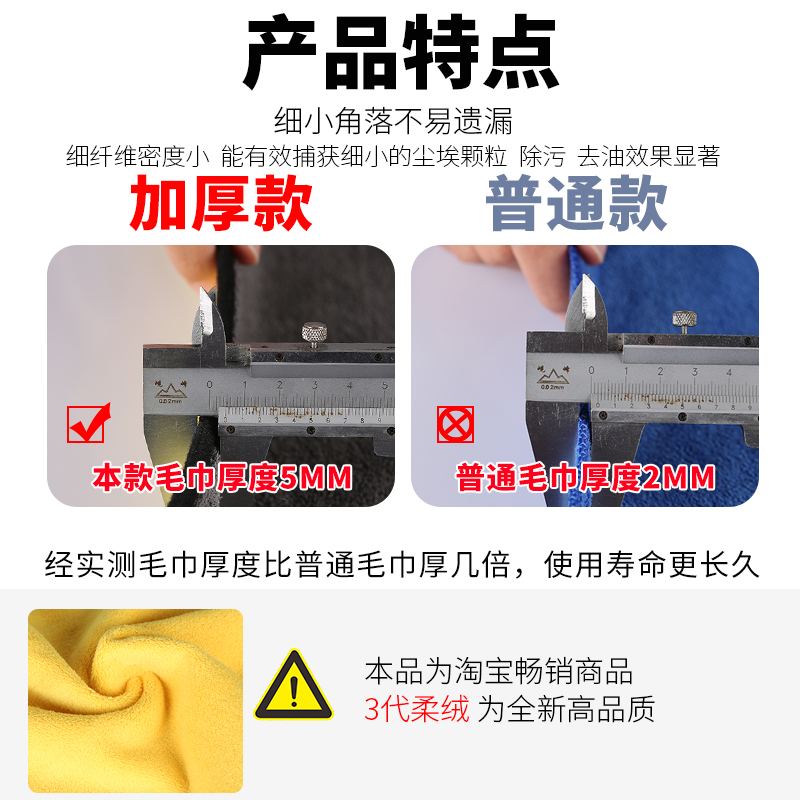 产品特点

细小角落不易遗漏

细纤维密度小 能有效捕获细小的尘埃颗粒 除污 去油效果显著

加厚款

普通款

0.02mm

0 1 2 3 4 5

本款毛巾厚度5MM

0.02mm

0 1 2 3 4

普通毛巾厚度2MM

经实测毛巾厚度比普通毛巾厚几倍，使用寿命更长久

本品为淘宝畅销商品

3代柔绒 为全新高品质