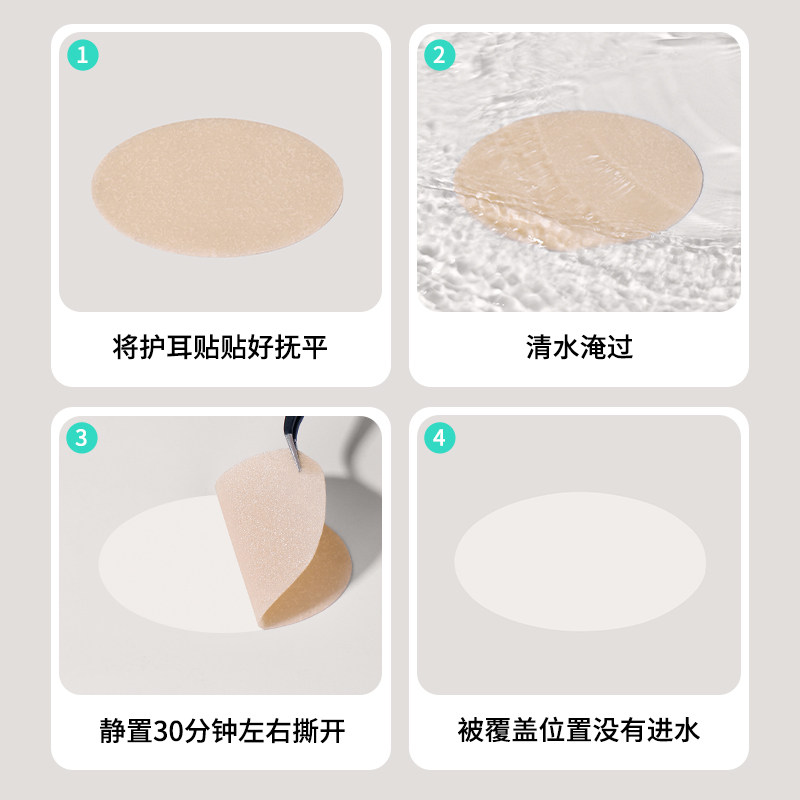 1

将护耳贴贴好抚平

2

清水淹过

3

静置30分钟左右撕开

4

被覆盖位置没有进水