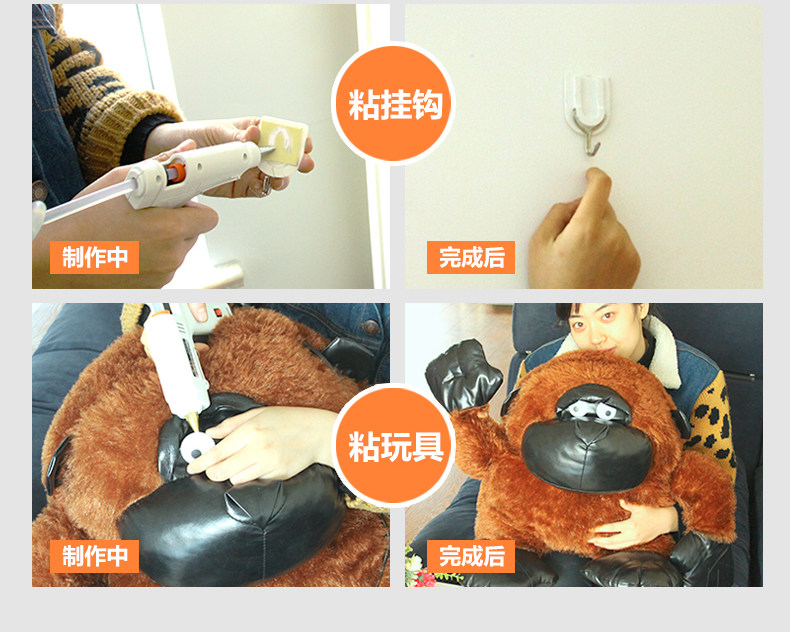 粘挂钩

制作中

完成后

粘玩具

制作中

完成后