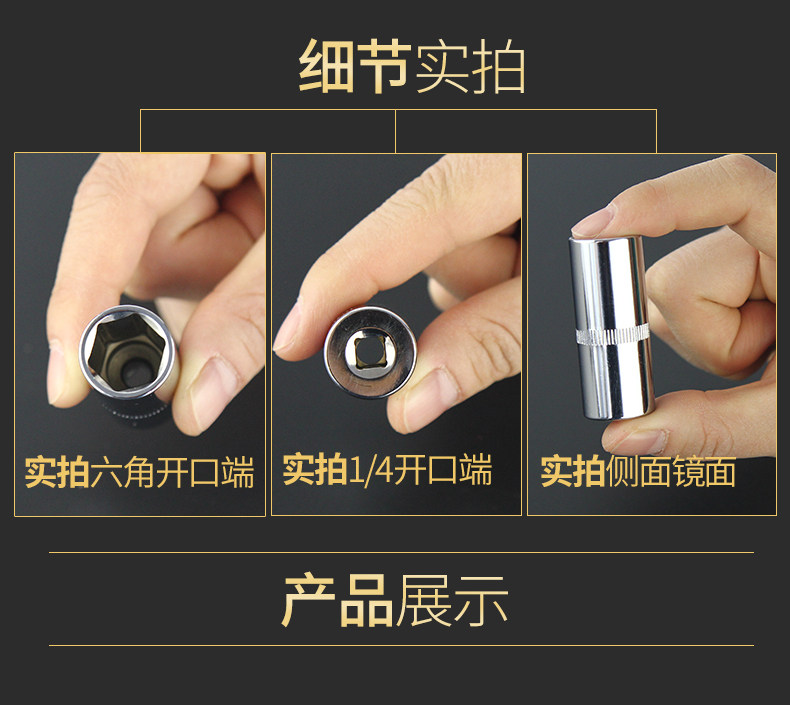 细节实拍

实拍六角开口端

实拍1/4开口端

实拍侧面镜面

产品展示