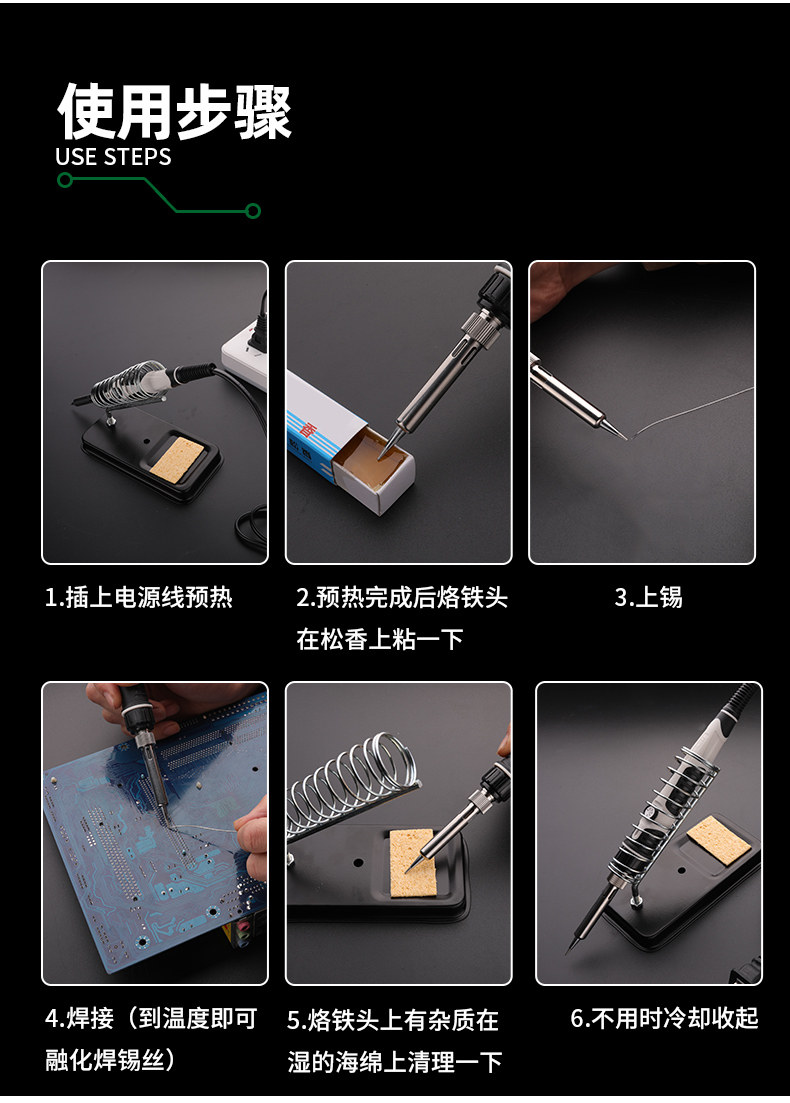 使用步骤
USE STEPS

1.插上电源线预热

2.预热完成后烙铁头在松香上粘一下

3.上锡

4.焊接（到温度即可融化焊锡丝）

5.烙铁头上有杂质在湿的海绵上清理一下

6.不用时冷却收起