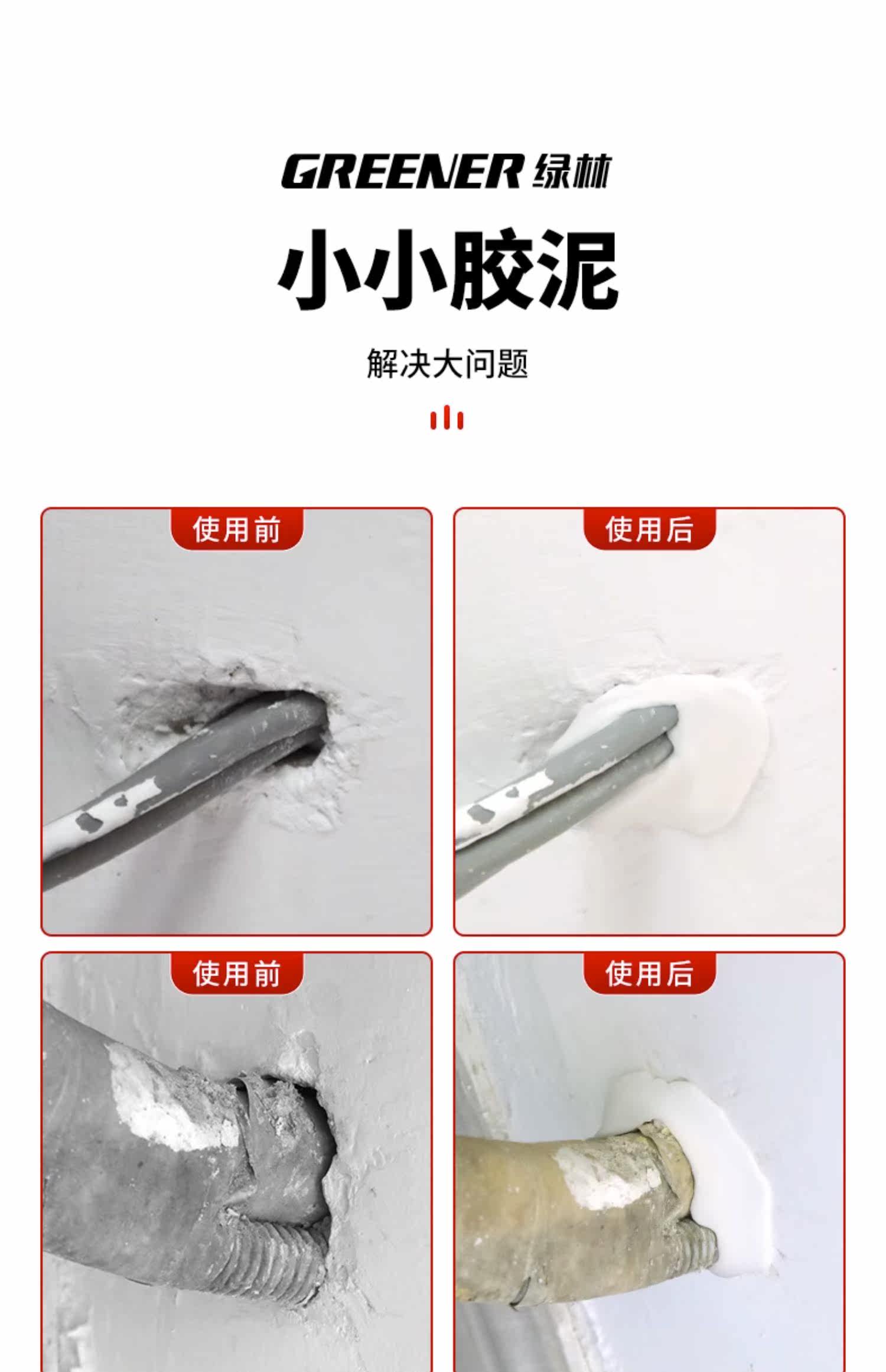 GREENER 绿林

小小胶泥

解决大问题

使用前

使用后

使用前

使用后