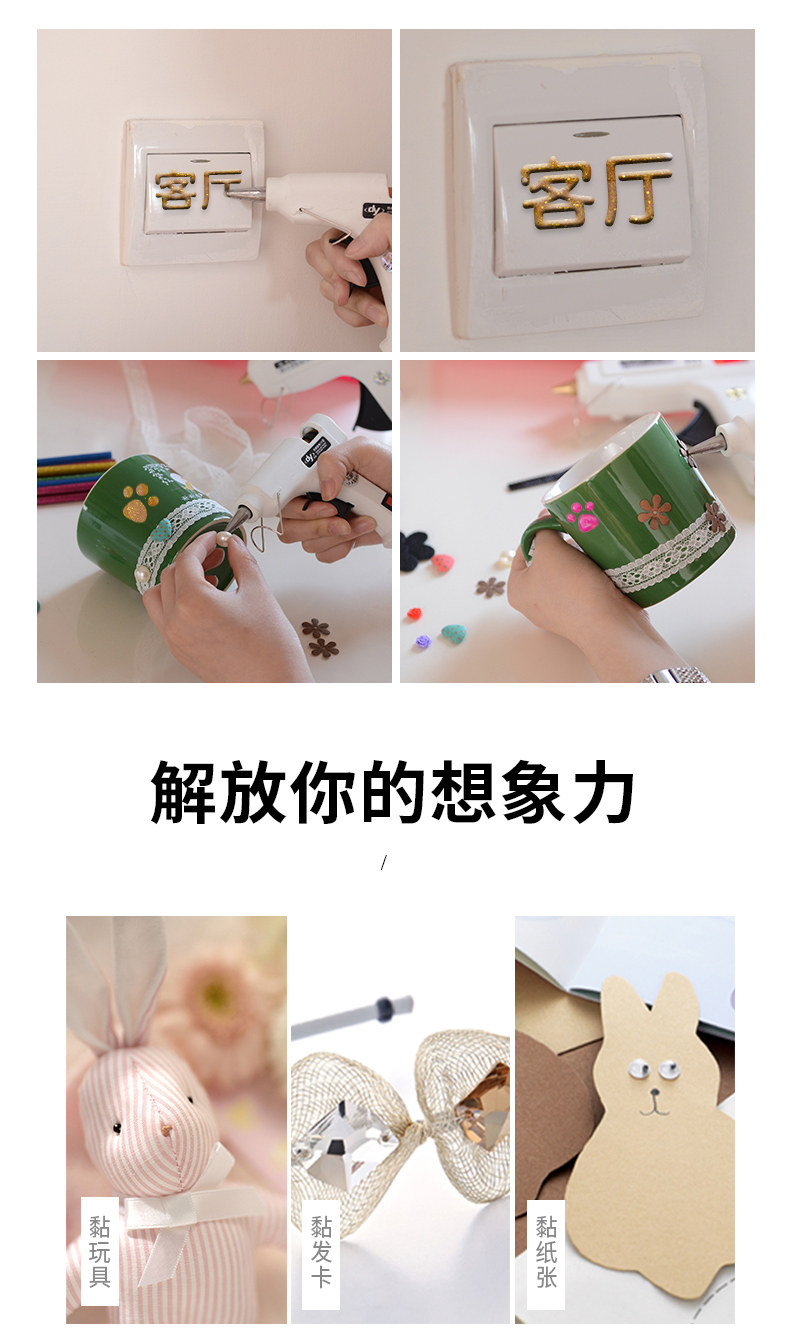 客厅

客厅

解放你的想象力

/

黏玩具

黏发卡

黏纸张