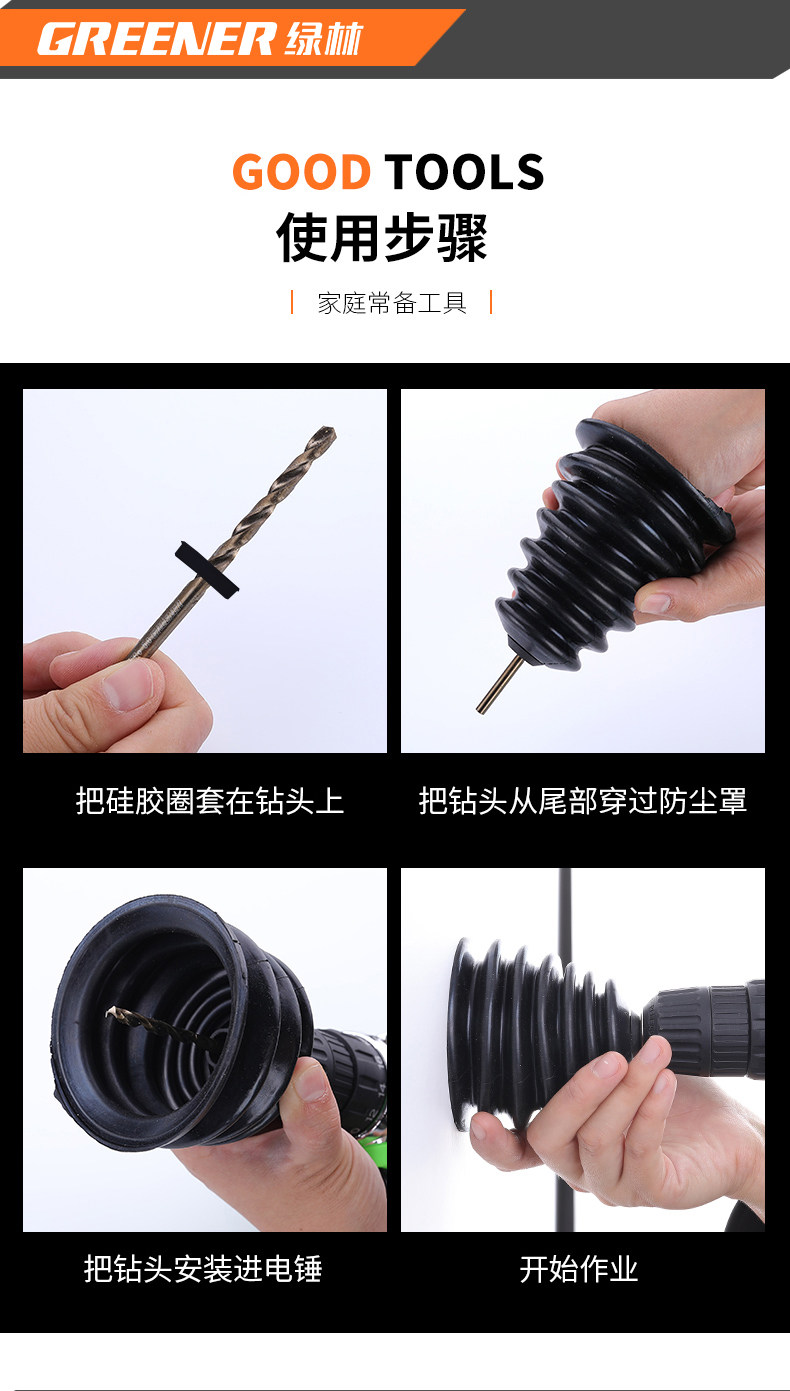 GREENER 绿林

GOOD TOOLS
使用步骤

家庭常备工具

把硅胶圈套在钻头上

把钻头从尾部穿过防尘罩

把钻头安装进电锤

开始作业