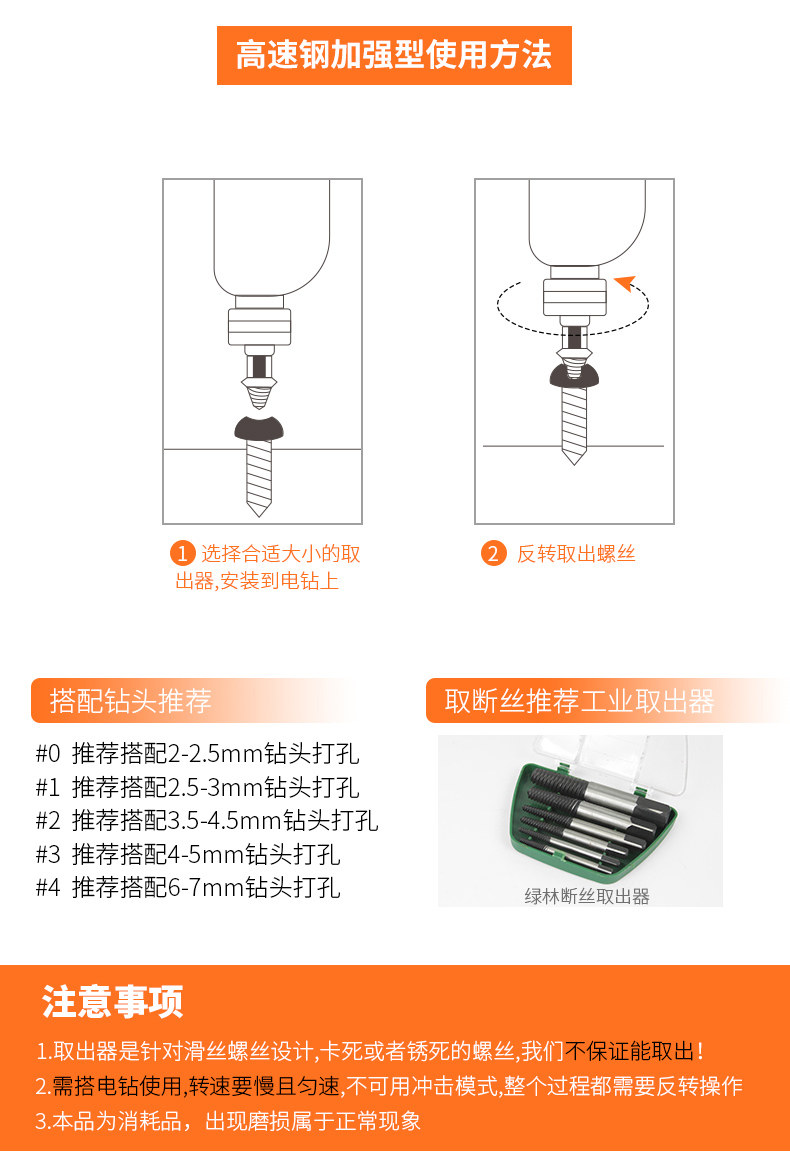 高速钢加强型使用方法

1 选择合适大小的取出器,安装到电钻上

2 反转取出螺丝

搭配钻头推荐

#0 推荐搭配2-2.5mm钻头打孔
#1 推荐搭配2.5-3mm钻头打孔
#2 推荐搭配3.5-4.5mm钻头打孔
#3 推荐搭配4-5mm钻头打孔
#4 推荐搭配6-7mm钻头打孔

取断丝推荐工业取出器

绿林断丝取出器

注意事项

1.取出器是针对滑丝螺丝设计,卡死或者锈死的螺丝,我们不保证能取出!
2.需搭电钻使用,转速要慢且匀速,不可用冲击模式,整个过程都需要反转操作
3.本品为消耗品，出现磨损属于正常现象