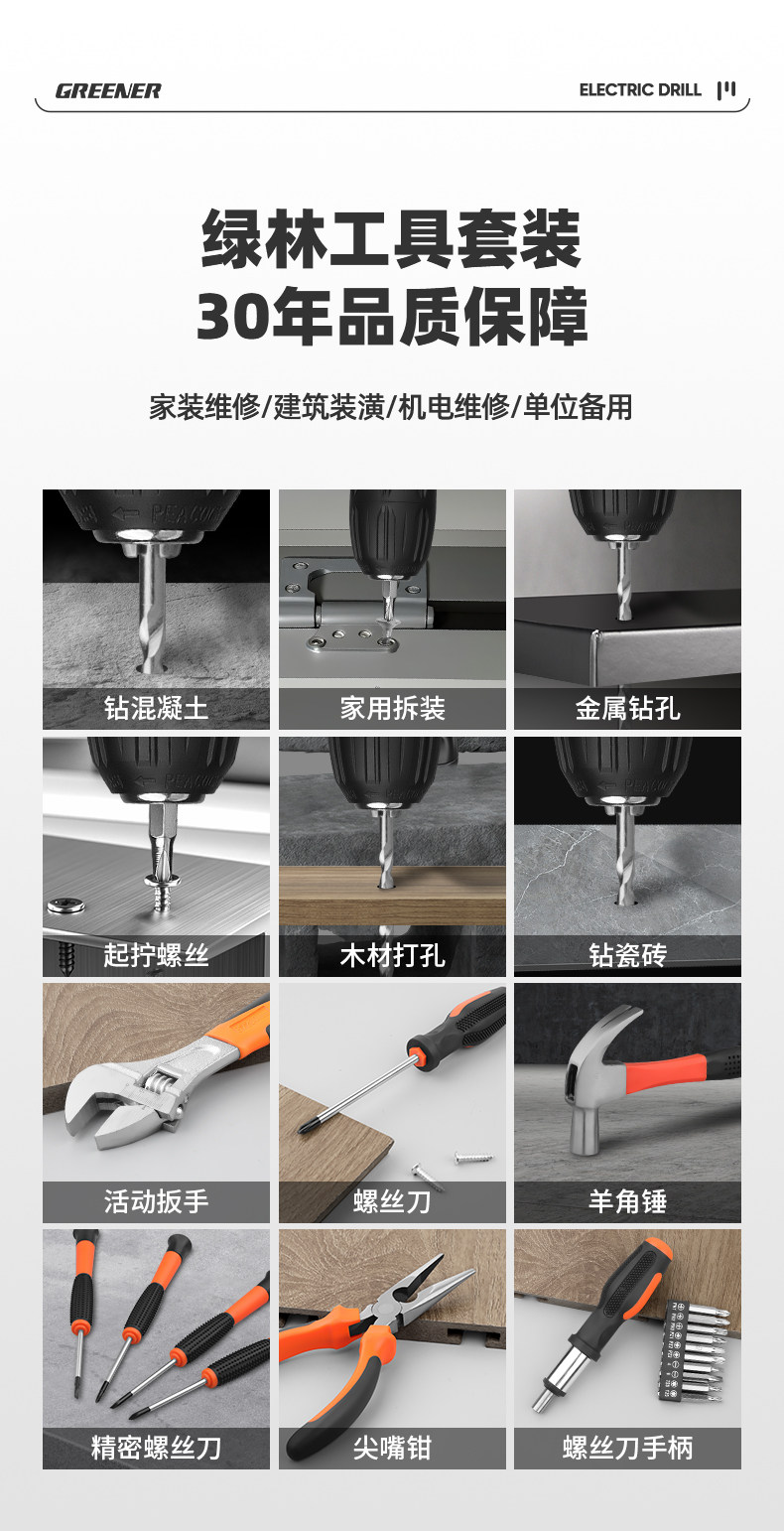 GREENER

ELECTRIC DRILL

绿林工具套装
30年品质保障

家装维修/建筑装潢/机电维修/单位备用

钻混凝土
家用拆装
金属钻孔
起拧螺丝
木材打孔
钻瓷砖
活动扳手
螺丝刀
羊角锤
精密螺丝刀
尖嘴钳
螺丝刀手柄