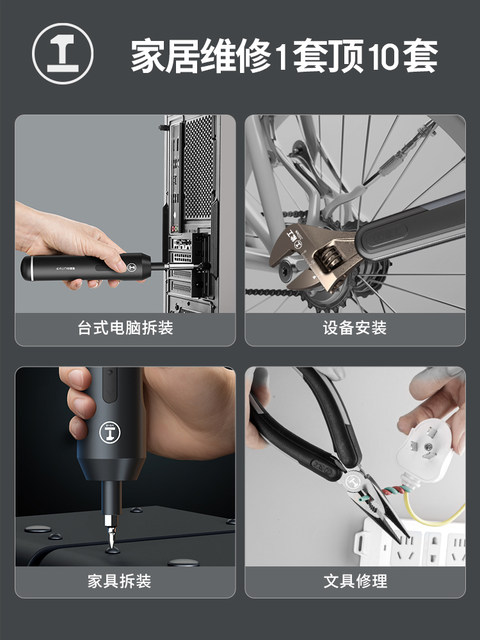 家居维修1套顶10套

台式电脑拆装

设备安装

家具拆装

文具修理