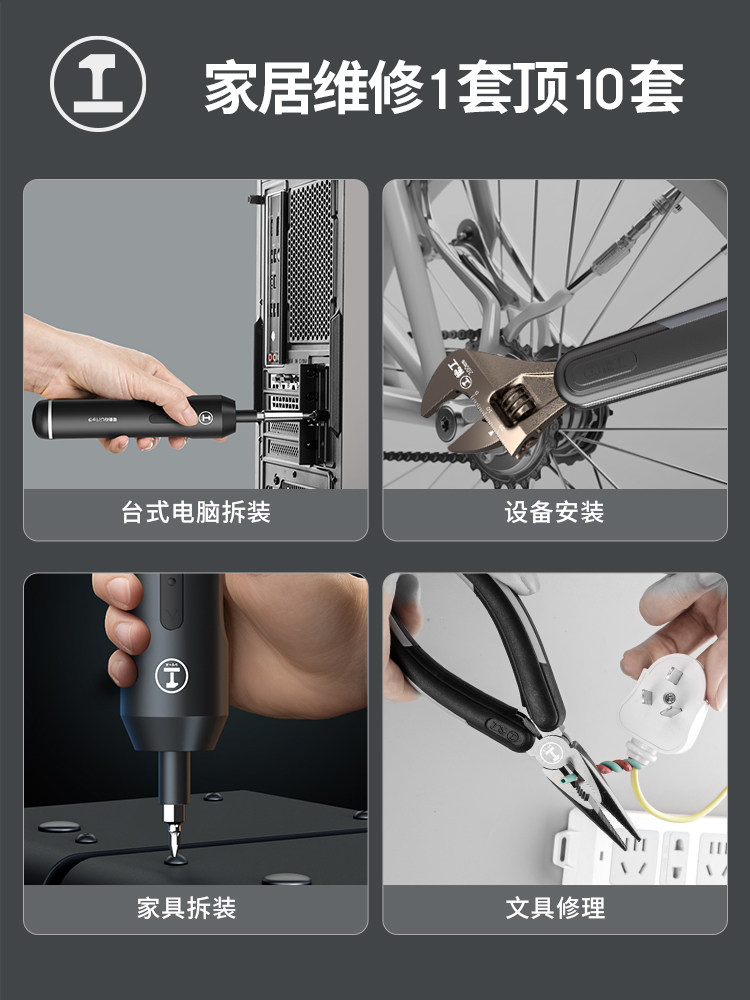 家居维修1套顶10套

台式电脑拆装

设备安装

家具拆装

文具修理