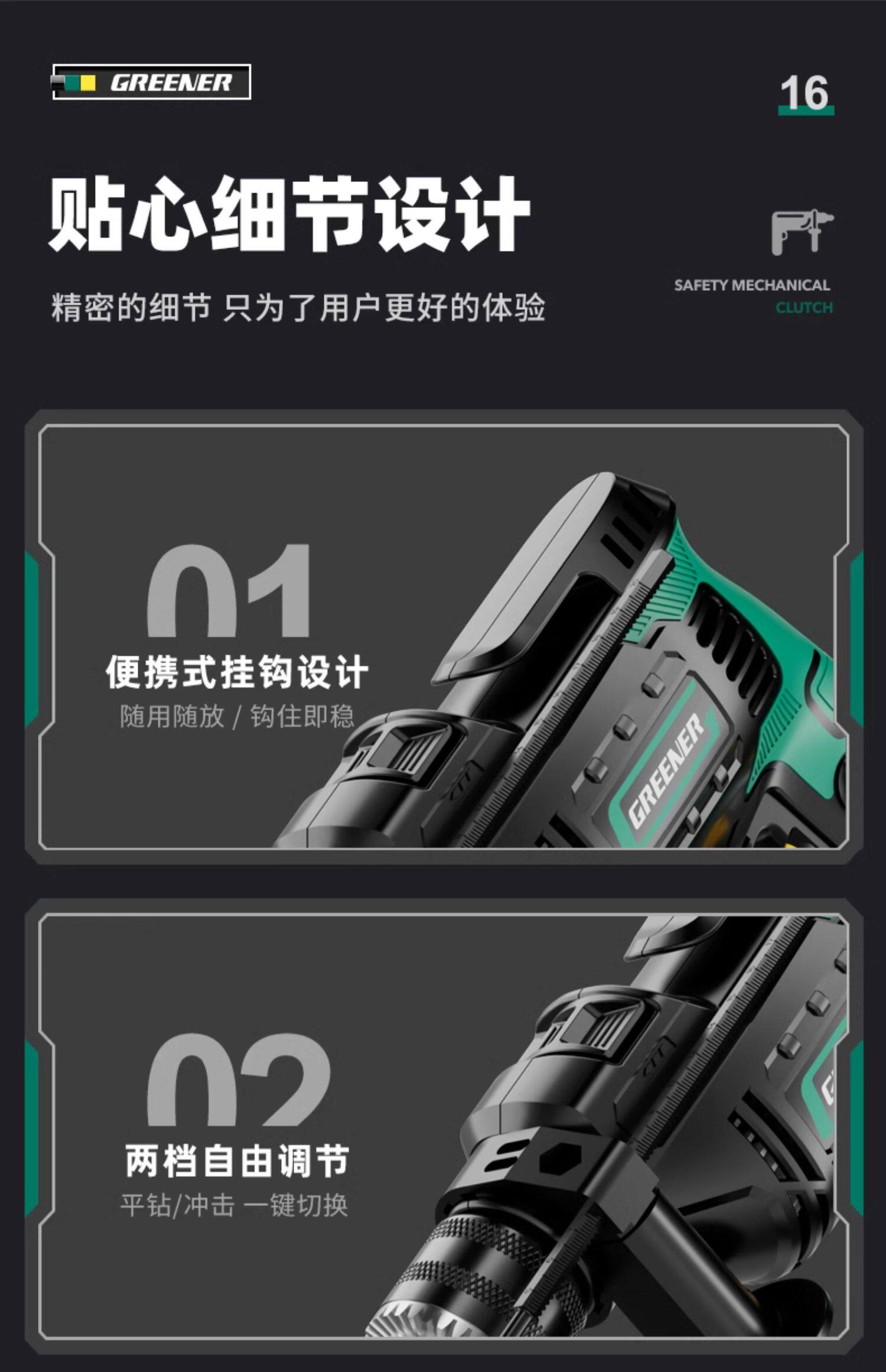 GREENER

16

贴心细节设计

精密的细节 只为了用户更好的体验

SAFETY MECHANICAL CLUTCH

01

便携式挂钩设计

随用随放 / 钩住即稳

GREENER

02

两档自由调节

平钻/冲击 一键切换