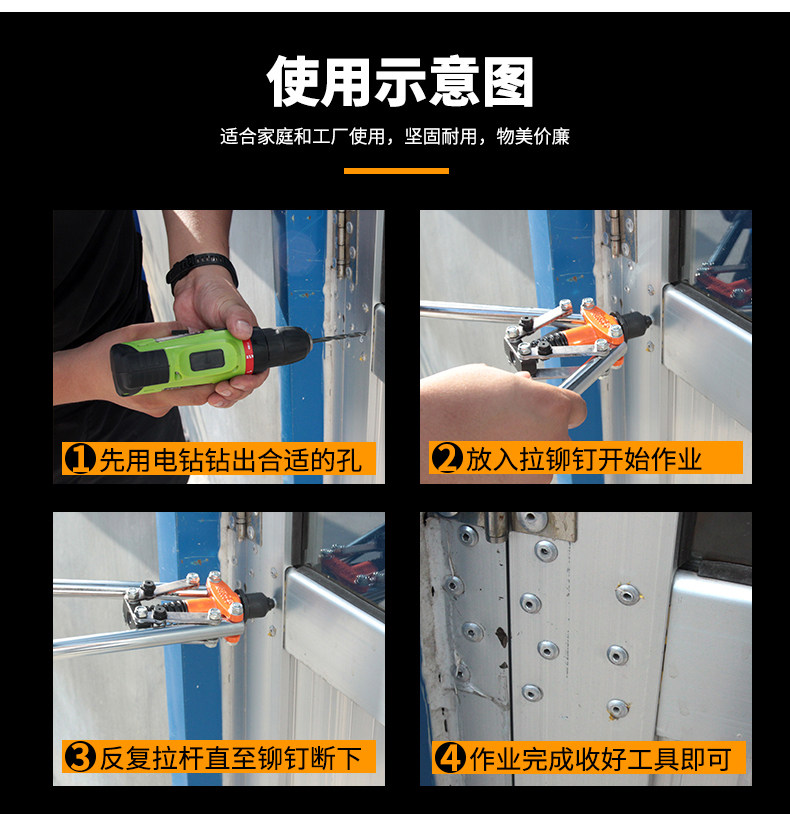 使用示意图

适合家庭和工厂使用，坚固耐用，物美价廉

❶先用电钻钻出合适的孔

❷放入拉铆钉开始作业

❸反复拉杆直至铆钉断下

❹作业完成收好工具即可