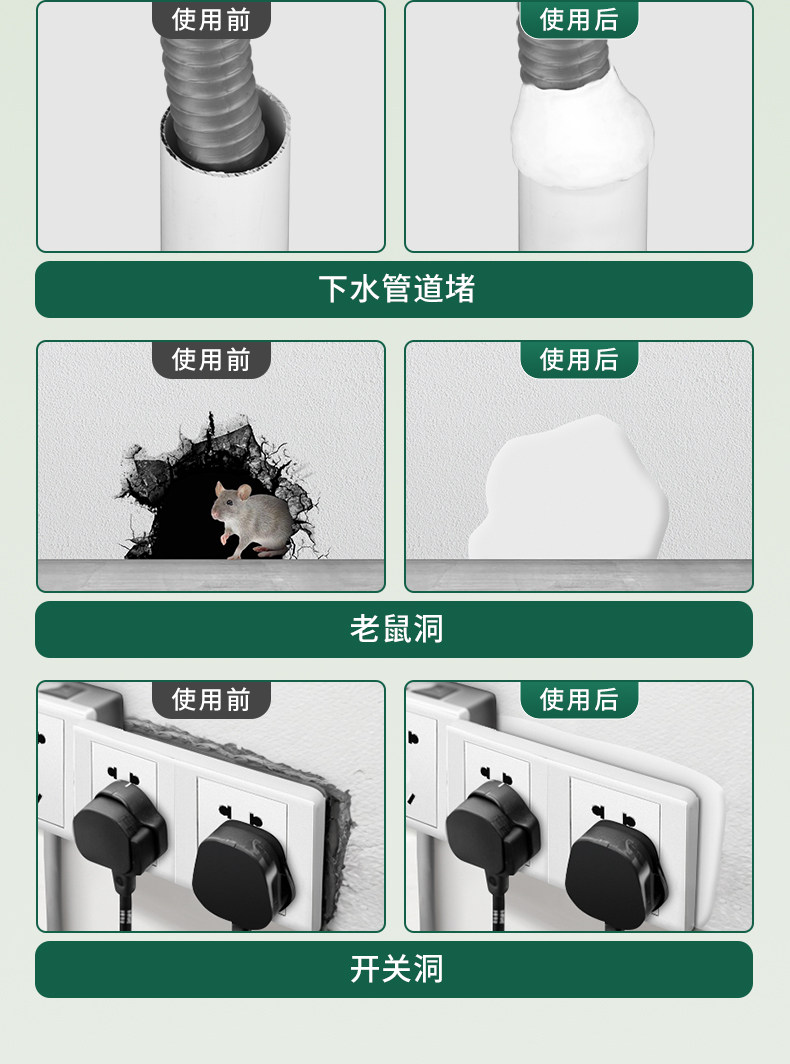 使用前

使用后

下水管道堵

使用前

使用后

老鼠洞

使用前

使用后

开关洞