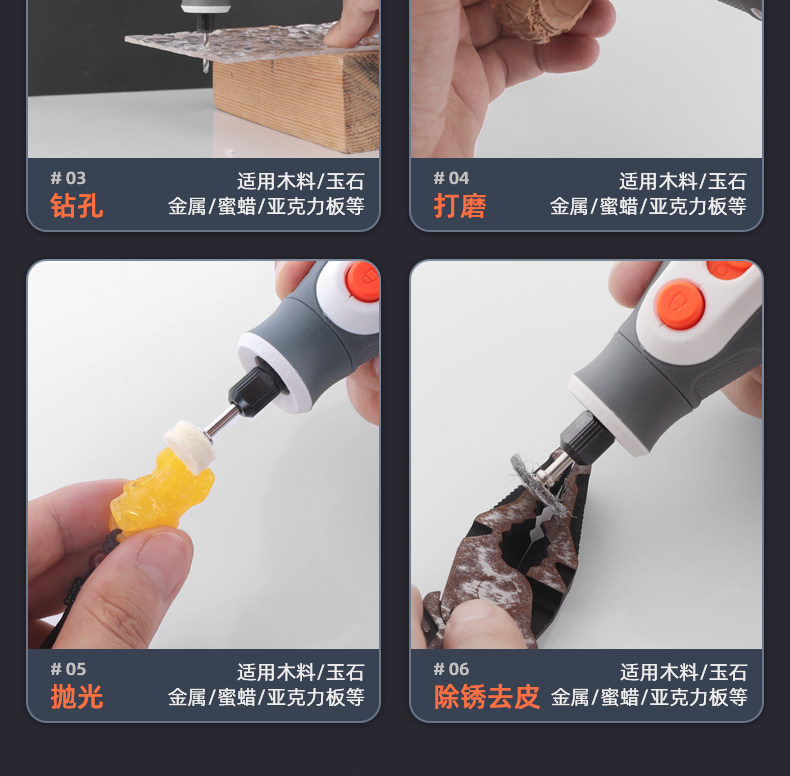 # 03
钻孔
适用木料/玉石
金属/蜜蜡/亚克力板等

# 04
打磨
适用木料/玉石
金属/蜜蜡/亚克力板等

# 05
抛光
适用木料/玉石
金属/蜜蜡/亚克力板等

# 06
除锈去皮
适用木料/玉石
金属/蜜蜡/亚克力板等