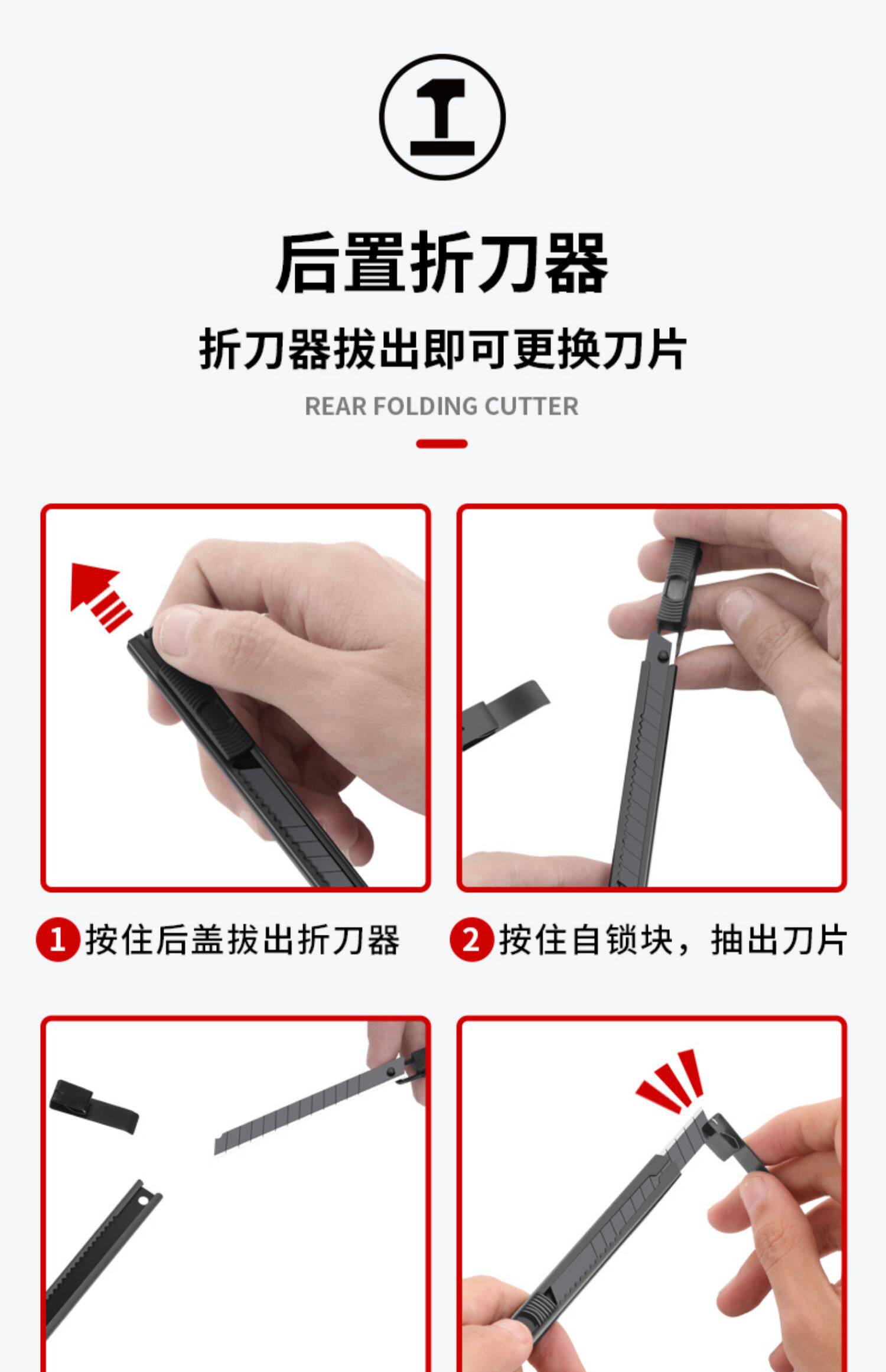 后置折刀器

折刀器拔出即可更换刀片

REAR FOLDING CUTTER

1 按住后盖拔出折刀器

2 按住自锁块，抽出刀片