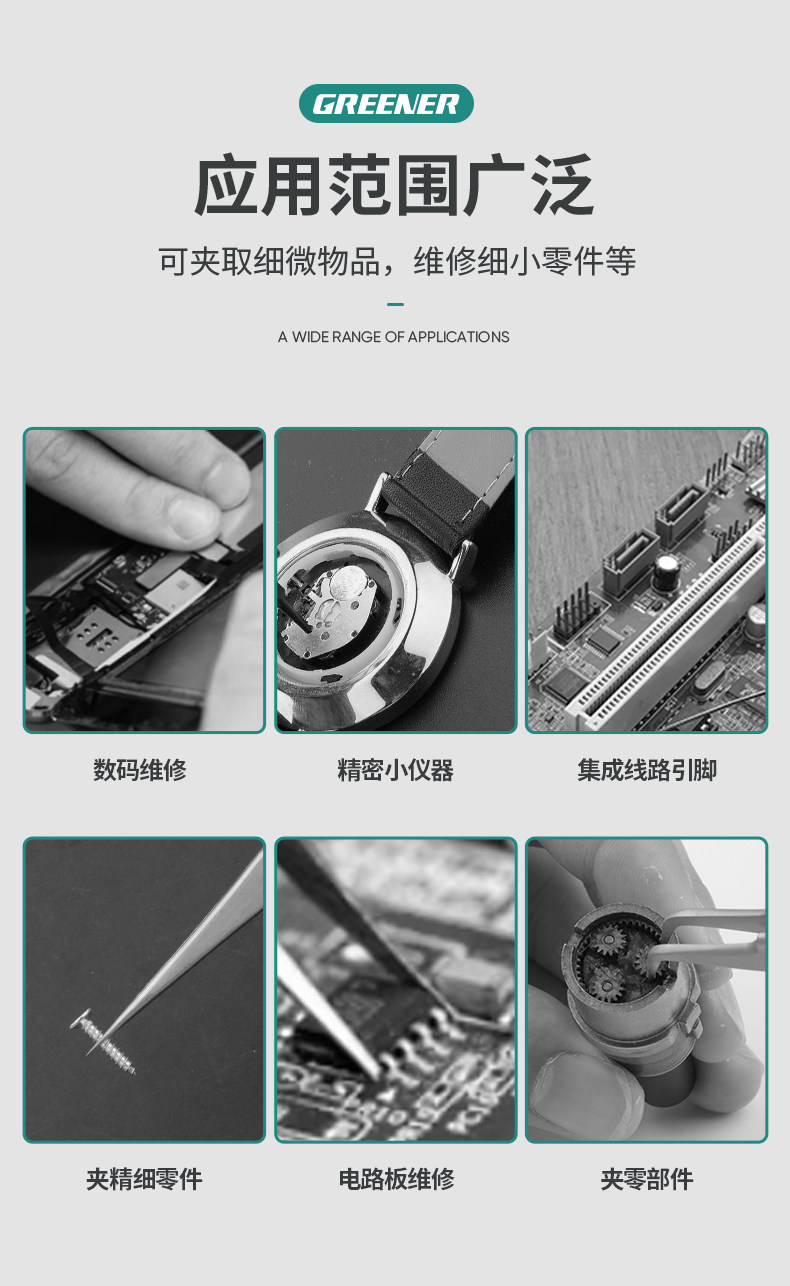 GREENER

应用范围广泛

可夹取细微物品，维修细小零件等

A WIDE RANGE OF APPLICATIONS

数码维修

精密小仪器

集成线路引脚

夹精细零件

电路板维修

夹零部件