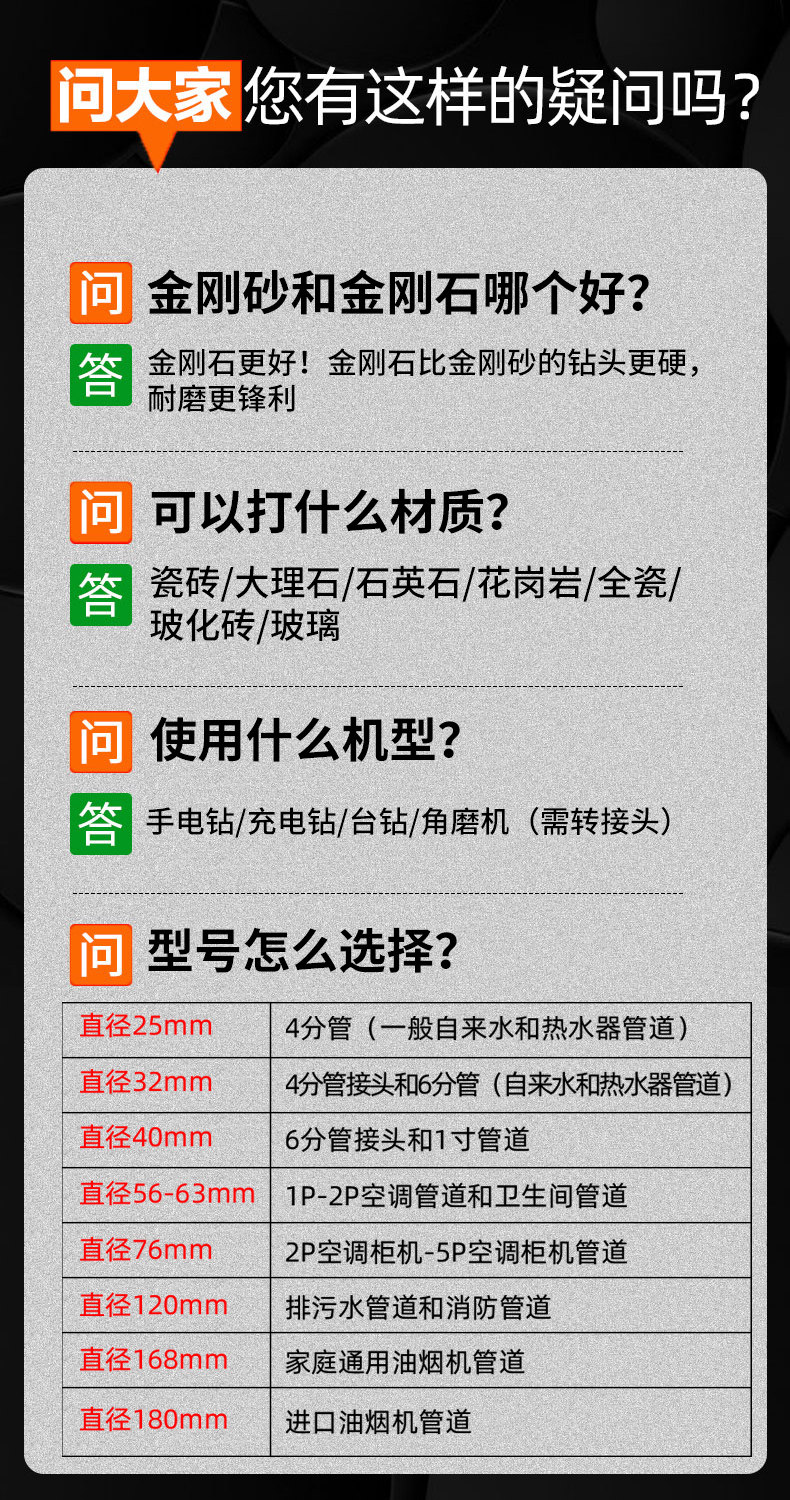 问大家 您有这样的疑问吗？

问 金刚砂和金刚石哪个好？

答 金刚石更好！金刚石比金刚砂的钻头更硬，耐磨更锋利

问 可以打什么材质？

答 瓷砖/大理石/石英石/花岗岩/全瓷/玻化砖/玻璃

问 使用什么机型？

答 手电钻/充电钻/台钻/角磨机（需转接头）

问 型号怎么选择？

| 直径25mm | 4分管（一般自来水和热水器管道） |
|---|---|
| 直径32mm | 4分管接头和6分管（自来水和热水器管道） |
| 直径40mm | 6分管接头和1寸管道 |
| 直径56-63mm | 1P-2P空调管道和卫生间管道 |
| 直径76mm | 2P空调柜机-5P空调柜机管道 |
| 直径120mm | 排污水管道和消防管道 |
| 直径168mm | 家庭通用油烟机管道 |
| 直径180mm | 进口油烟机管道 |