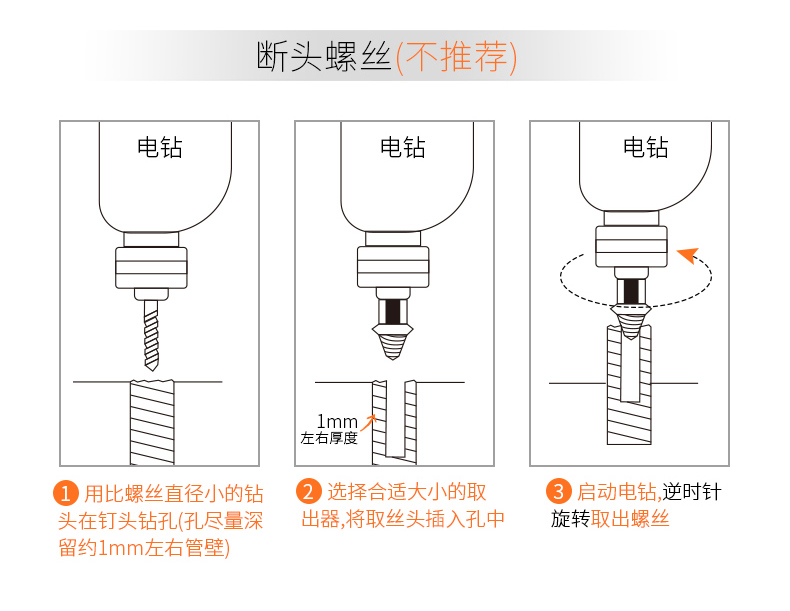 断头螺丝(不推荐)

电钻

电钻

1mm
左右厚度

电钻

1 用比螺丝直径小的钻头在钉头钻孔(孔尽量深留约1mm左右管壁)

2 选择合适大小的取出器,将取丝头插入孔中

3 启动电钻,逆时针旋转取出螺丝