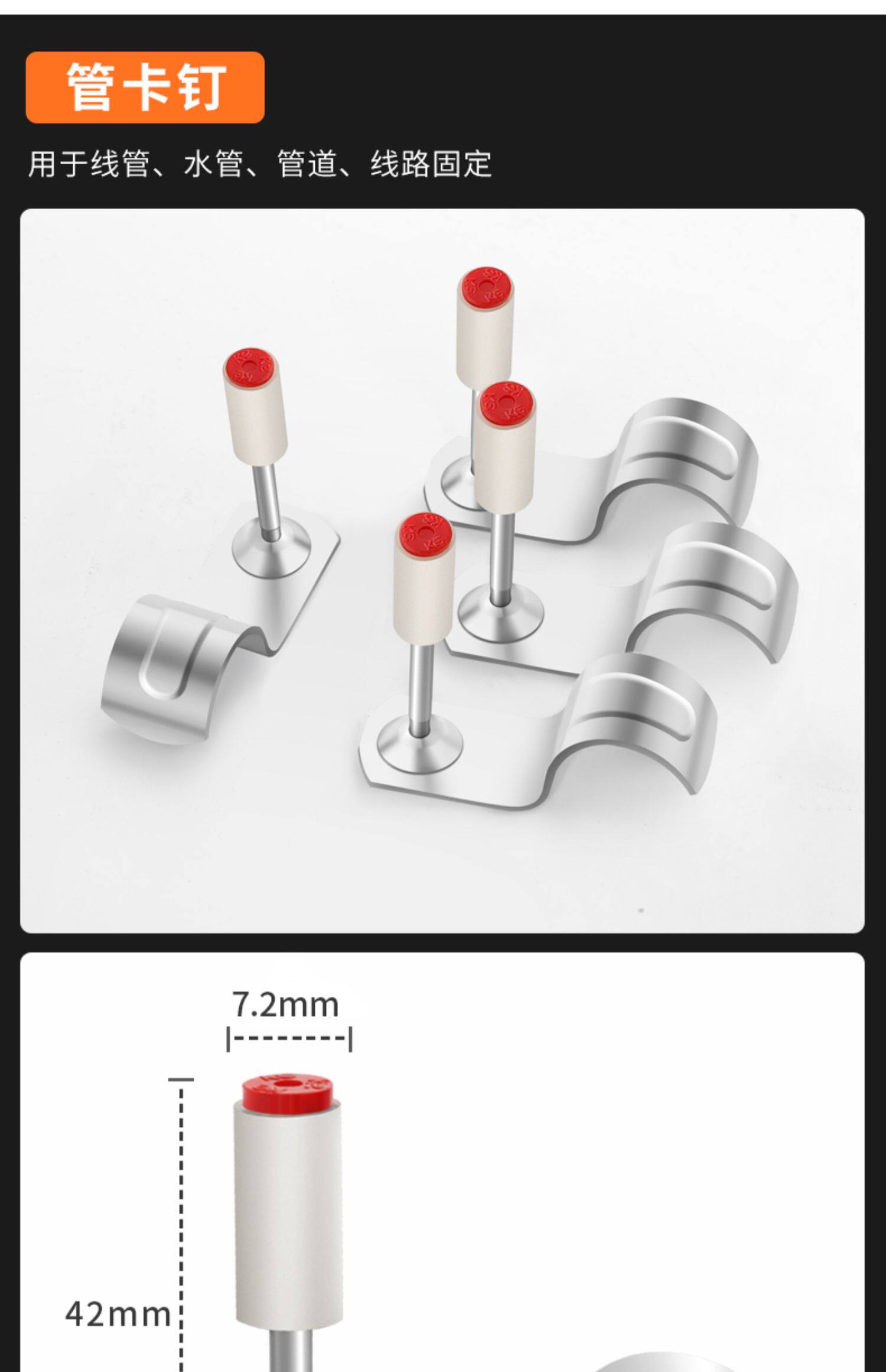 管卡钉

用于线管、水管、管道、线路固定

7.2mm

42mm