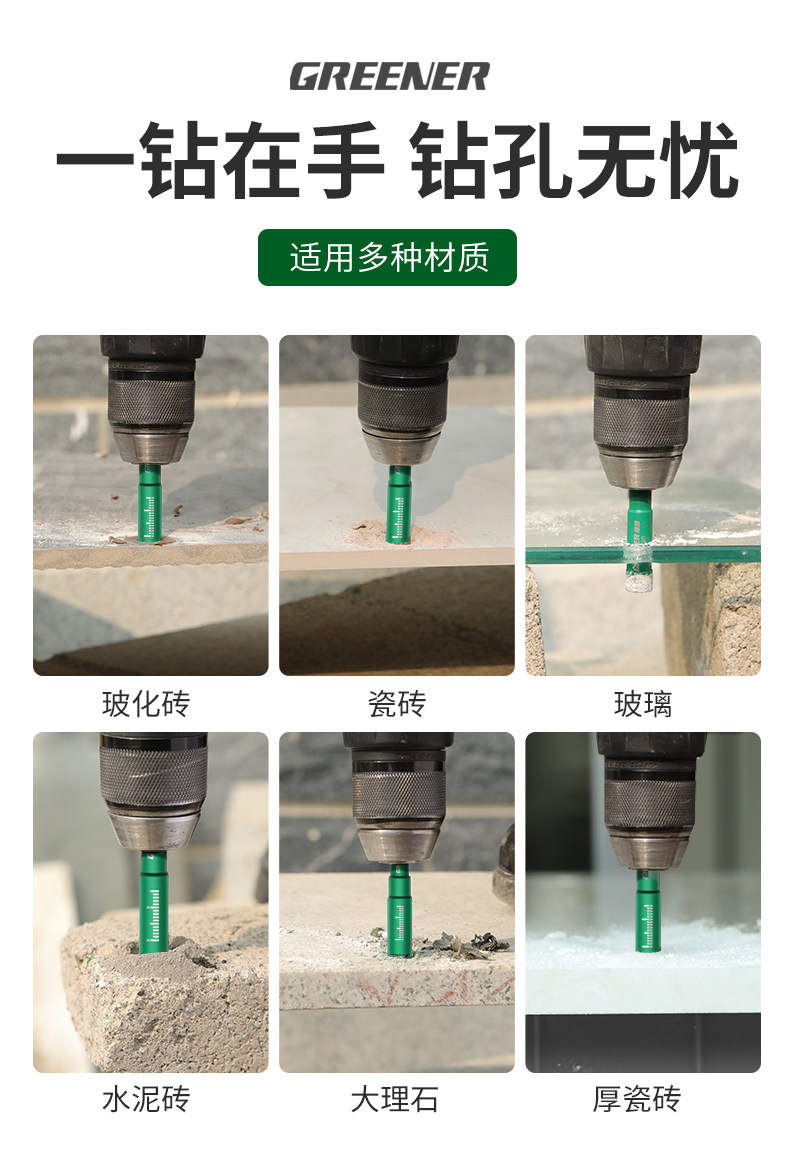 GREENER

一钻在手 钻孔无忧

适用多种材质

玻化砖

瓷砖

玻璃

水泥砖

大理石

厚瓷砖