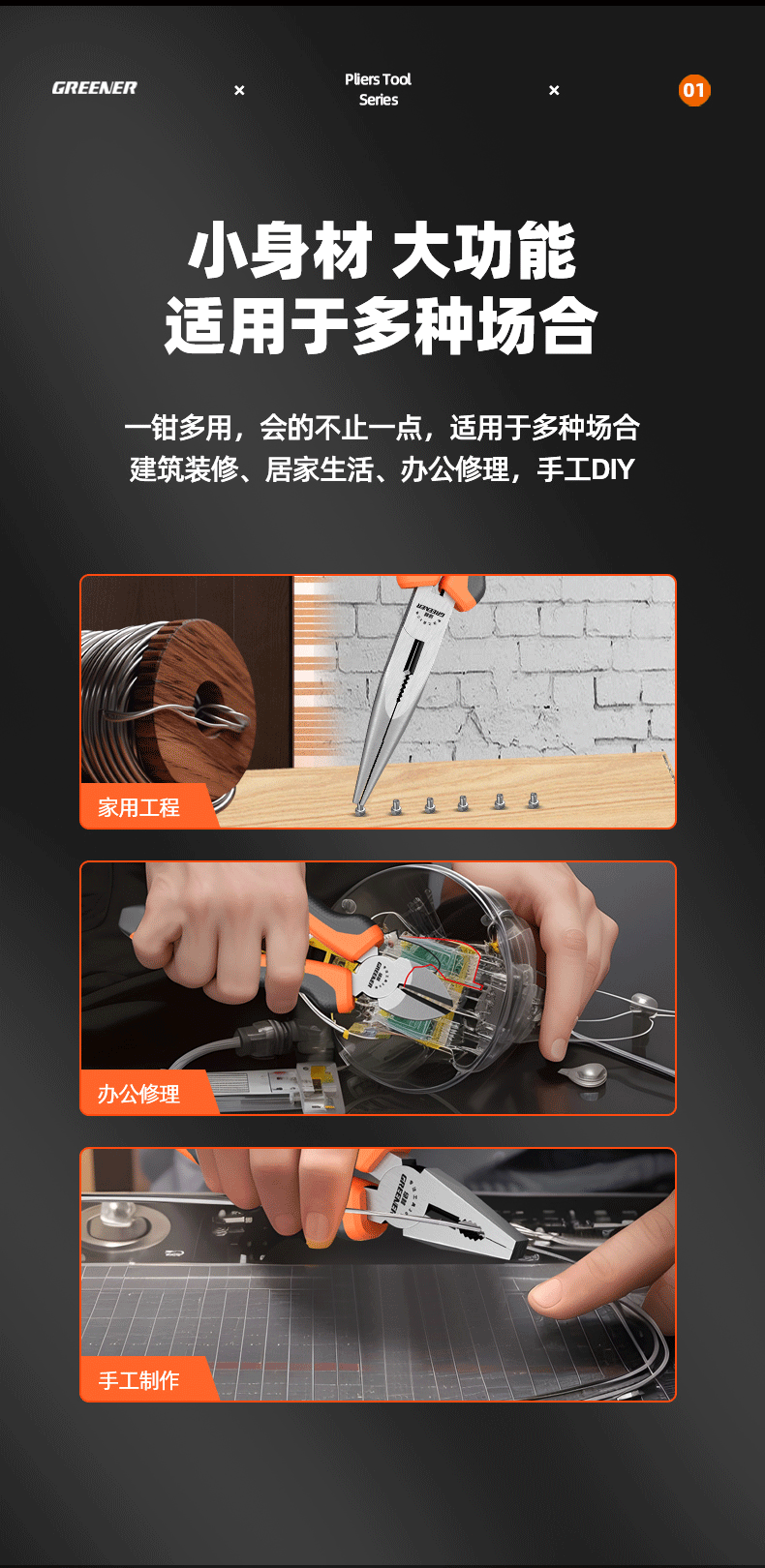 GREENER × Pliers Tool Series × 01

小身材 大功能
适用于多种场合

一钳多用，会的不止一点，适用于多种场合
建筑装修、居家生活、办公修理，手工DIY

GREENER

家用工程

GREENER

办公修理

GREENER

手工制作