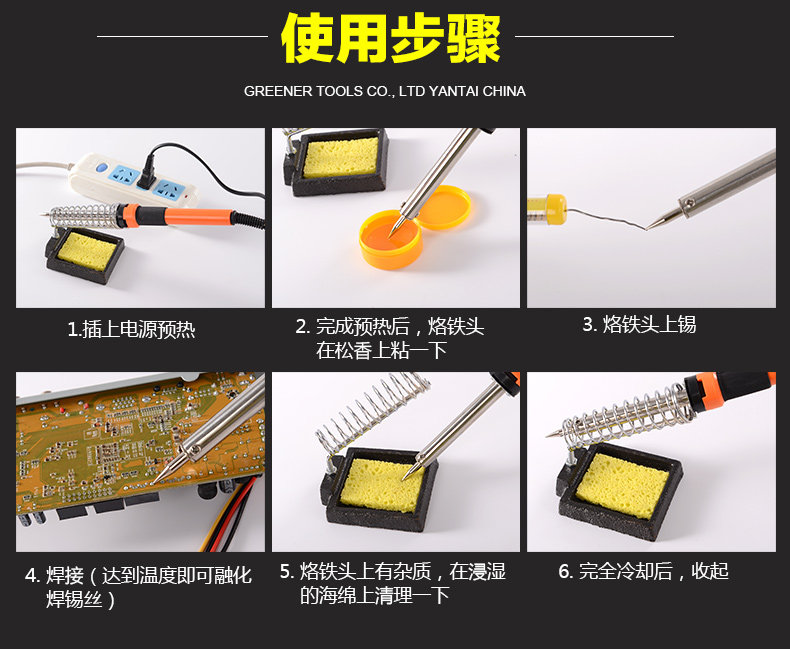 使用步骤

GREENER TOOLS CO., LTD YANTAI CHINA

1.插上电源预热

2. 完成预热后，烙铁头在松香上粘一下

3. 烙铁头上锡

4. 焊接（达到温度即可融化焊锡丝）

5. 烙铁头上有杂质，在浸湿的海绵上清理一下

6. 完全冷却后，收起