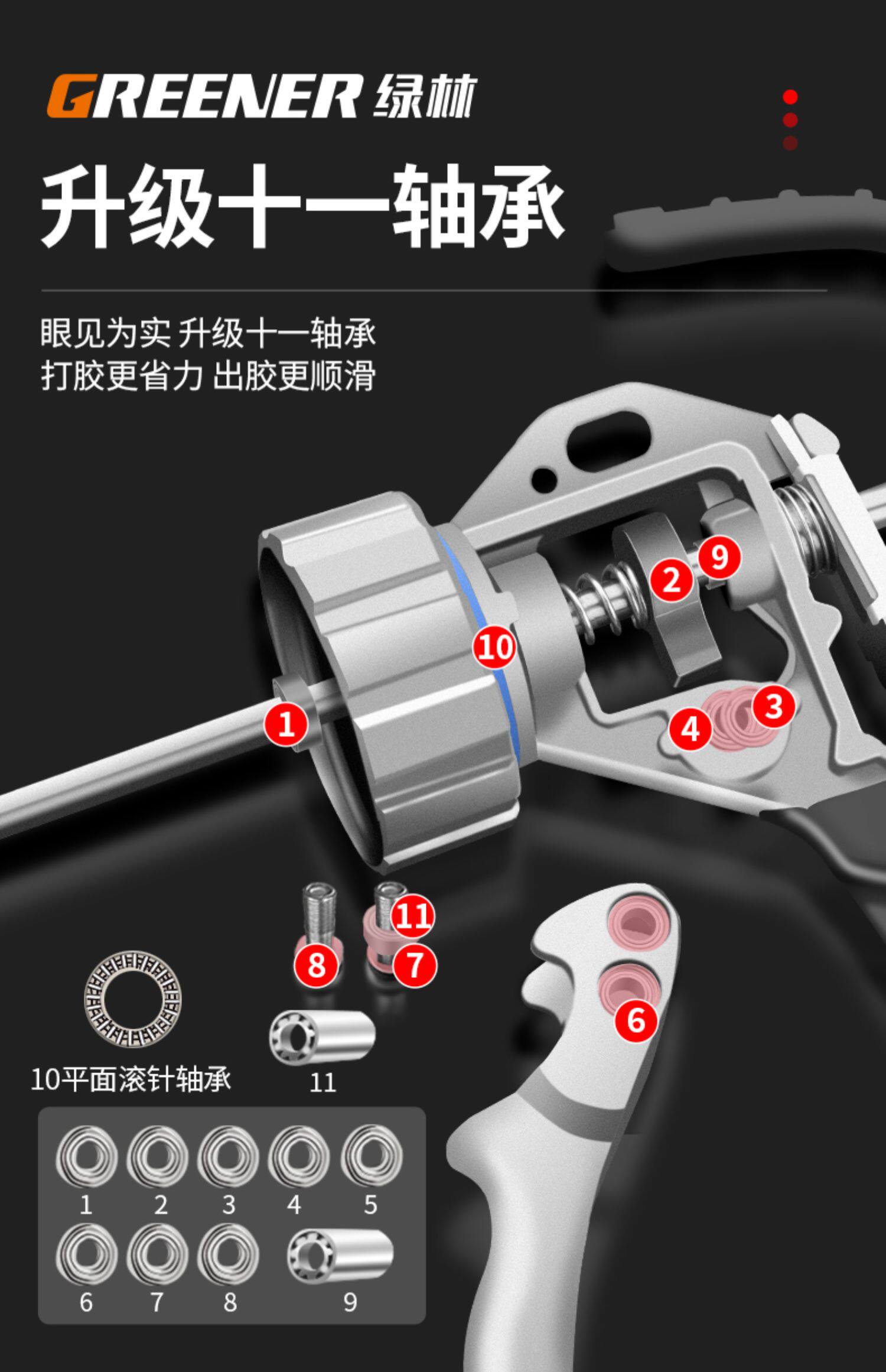 GREENER 绿林

升级十一轴承

眼见为实 升级十一轴承
打胶更省力 出胶更顺滑

9
2
10
3
4
1

11
8
7
6

10平面滚针轴承
11

1 2 3 4 5
6 7 8 9