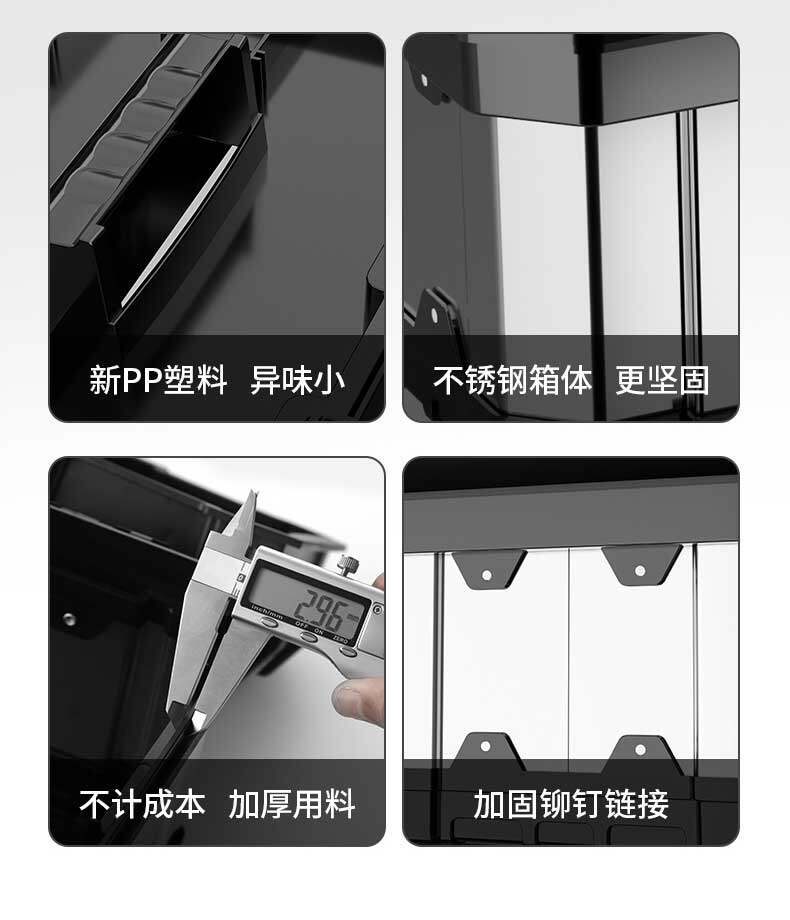 新PP塑料 异味小

不锈钢箱体 更坚固

2.96
inch/mm OFF ON ZERO

不计成本 加厚用料

加固铆钉链接