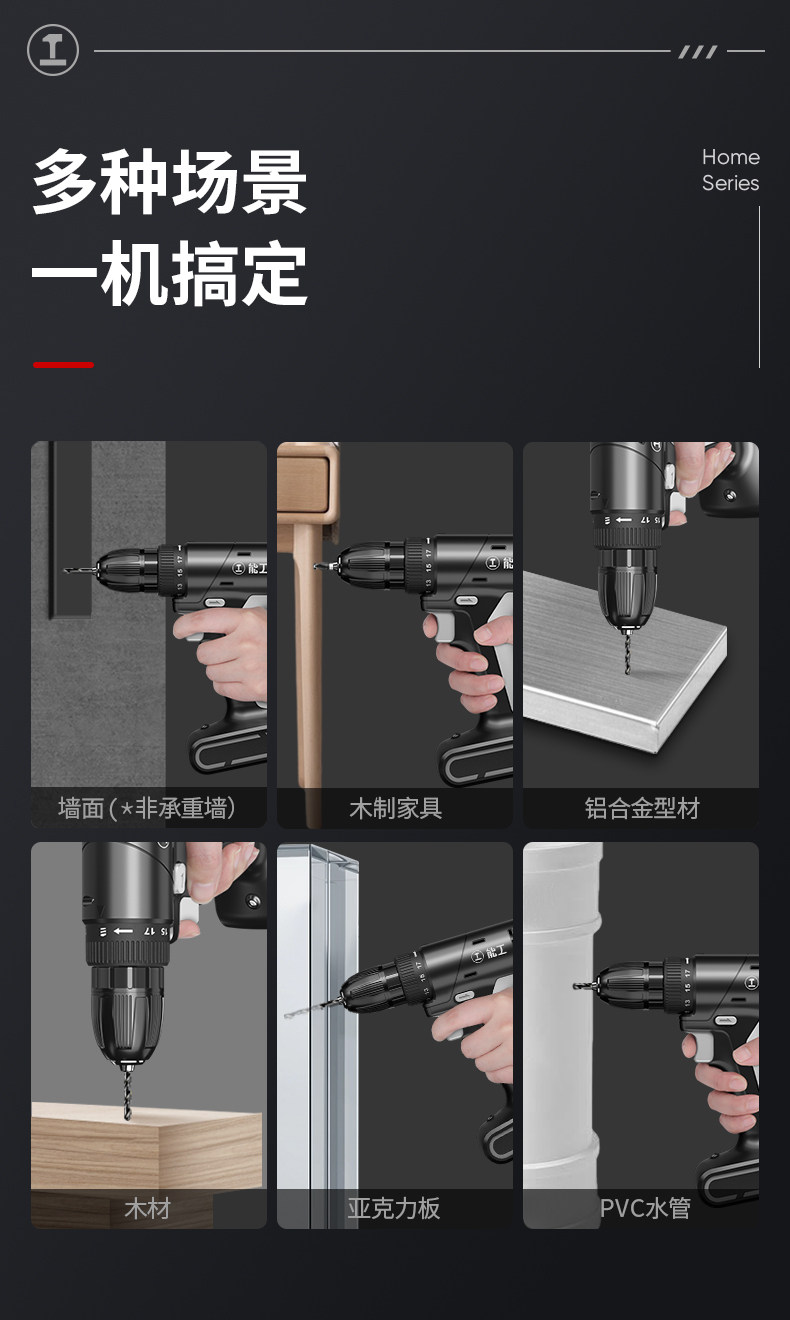 多种场景
一机搞定

Home Series

墙面(*非承重墙)

木制家具

铝合金型材

木材

亚克力板

PVC水管