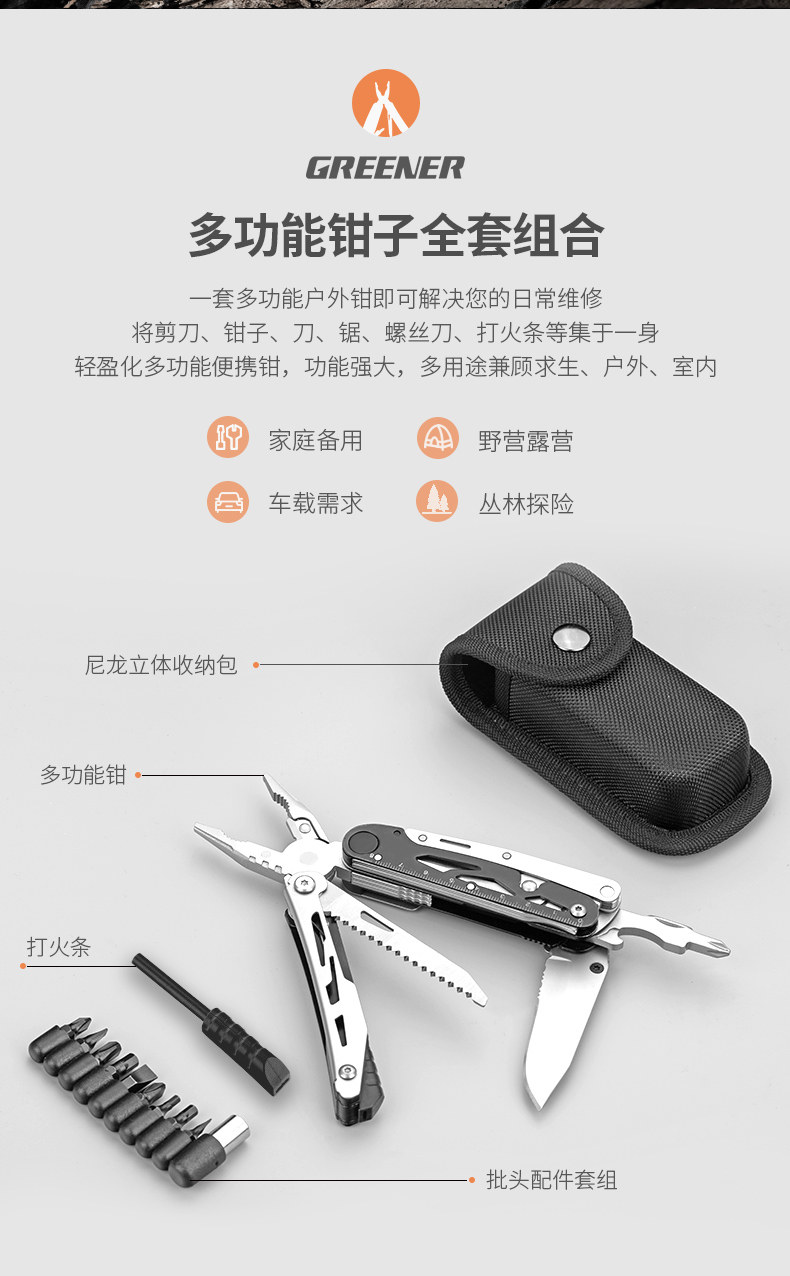 GREENER

多功能钳子全套组合

一套多功能户外钳即可解决您的日常维修
将剪刀、钳子、刀、锯、螺丝刀、打火条等集于一身
轻盈化多功能便携钳，功能强大，多用途兼顾求生、户外、室内

家庭备用
野营露营
车载需求
丛林探险

尼龙立体收纳包
多功能钳
打火条
批头配件套组