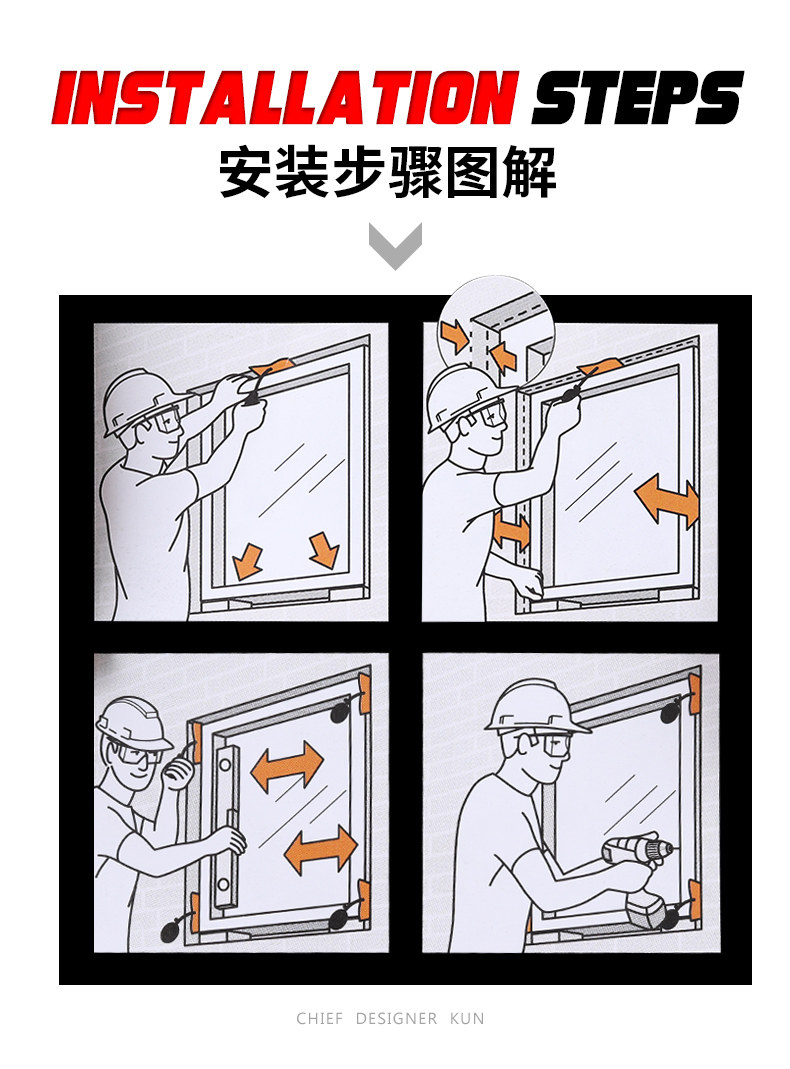 INSTALLATION STEPS
安装步骤图解

CHIEF DESIGNER KUN