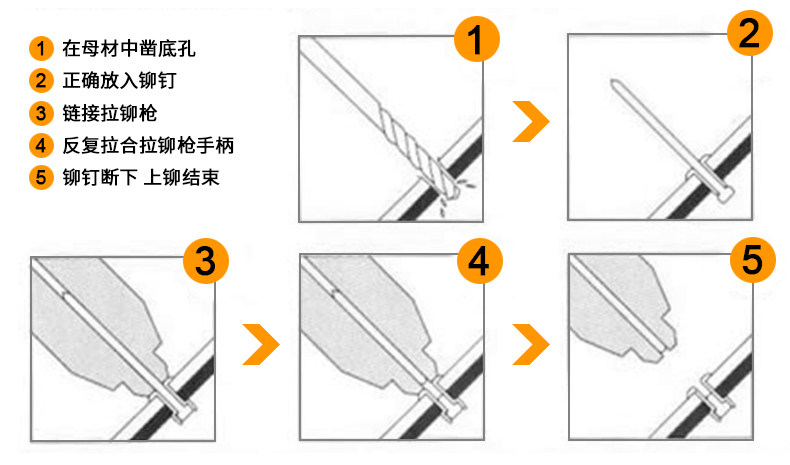 1 在母材中凿底孔
2 正确放入铆钉
3 链接拉铆枪
4 反复拉合拉铆枪手柄
5 铆钉断下 上铆结束

1

2

3

4

5