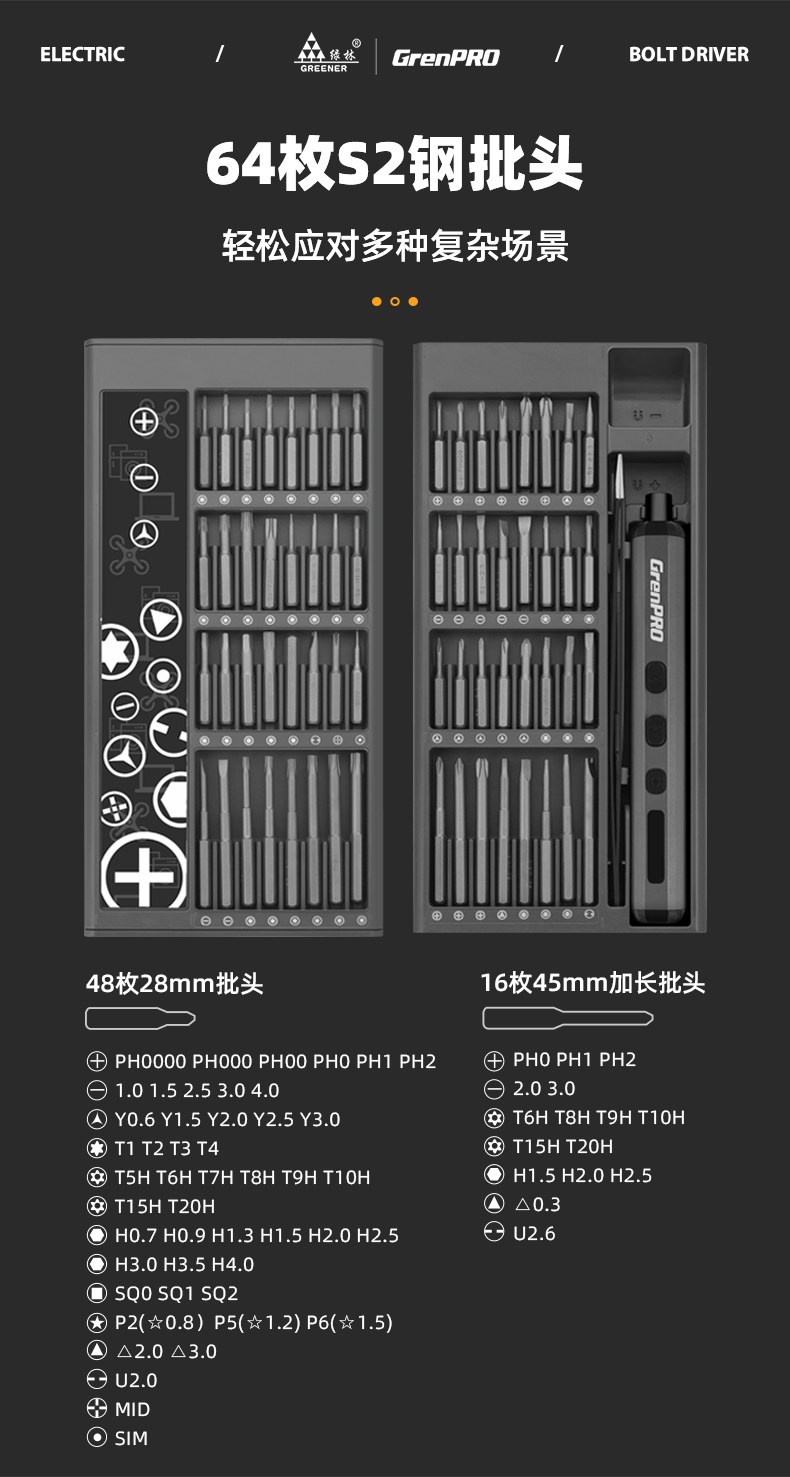 ELECTRIC / 绿林 GREENER GrenPRO / BOLT DRIVER

64枚S2钢批头

轻松应对多种复杂场景

GrenPRO

48枚28mm批头

PH0000 PH000 PH00 PH0 PH1 PH2
1.0 1.5 2.5 3.0 4.0
Y0.6 Y1.5 Y2.0 Y2.5 Y3.0
T1 T2 T3 T4
T5H T6H T7H T8H T9H T10H
T15H T20H
H0.7 H0.9 H1.3 H1.5 H2.0 H2.5
H3.0 H3.5 H4.0
SQ0 SQ1 SQ2
P2(☆0.8) P5(☆1.2) P6(☆1.5)
△2.0 △3.0
U2.0
MID
SIM

16枚45mm加长批头

PH0 PH1 PH2
2.0 3.0
T6H T8H T9H T10H
T15H T20H
H1.5 H2.0 H2.5
△0.3
U2.6