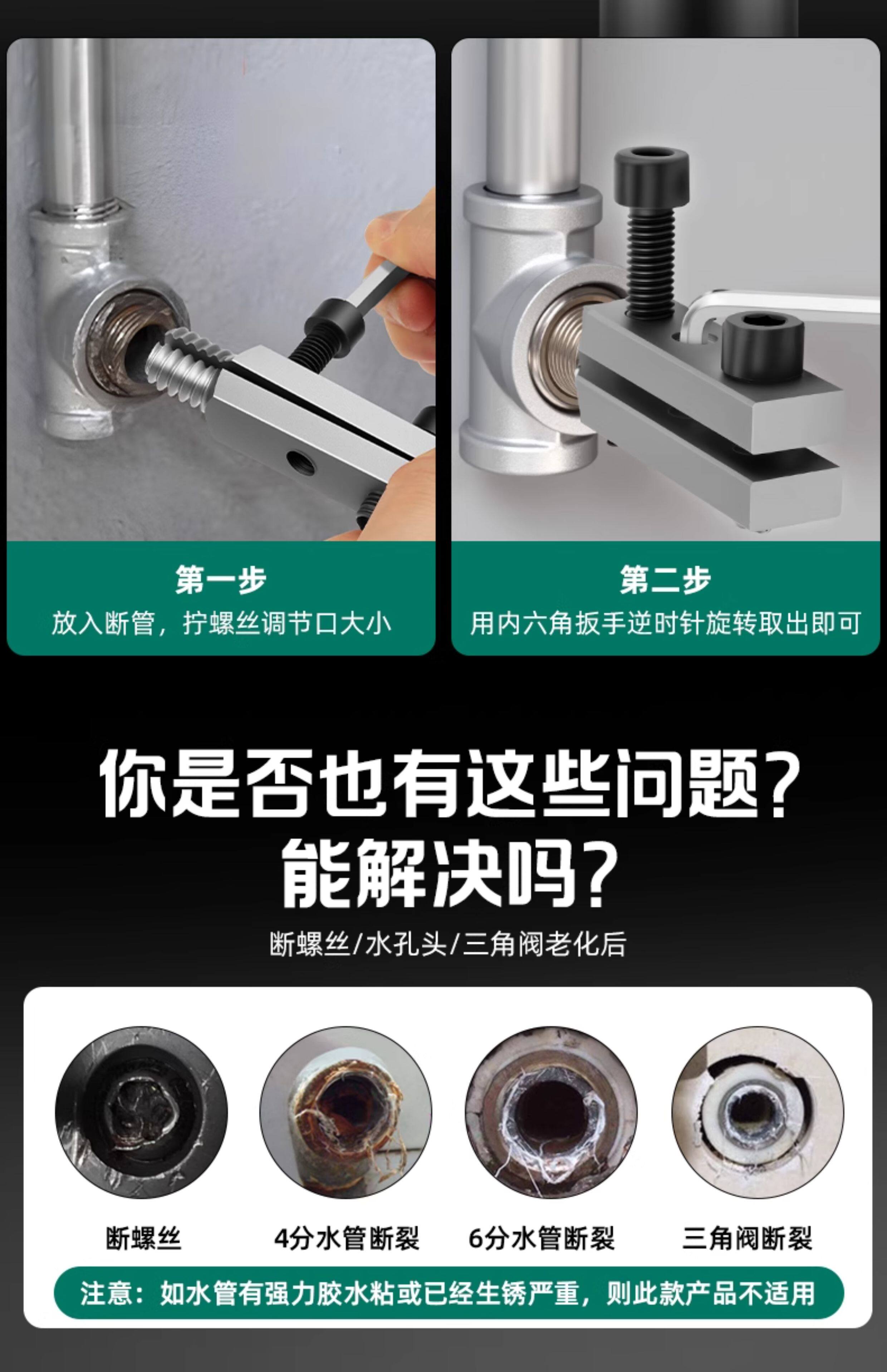 第一步
放入断管，拧螺丝调节口大小

第二步
用内六角扳手逆时针旋转取出即可

你是否也有这些问题？
能解决吗？
断螺丝/水孔头/三角阀老化后

断螺丝
4分水管断裂
6分水管断裂
三角阀断裂

注意：如水管有强力胶水粘或已经生锈严重，则此款产品不适用