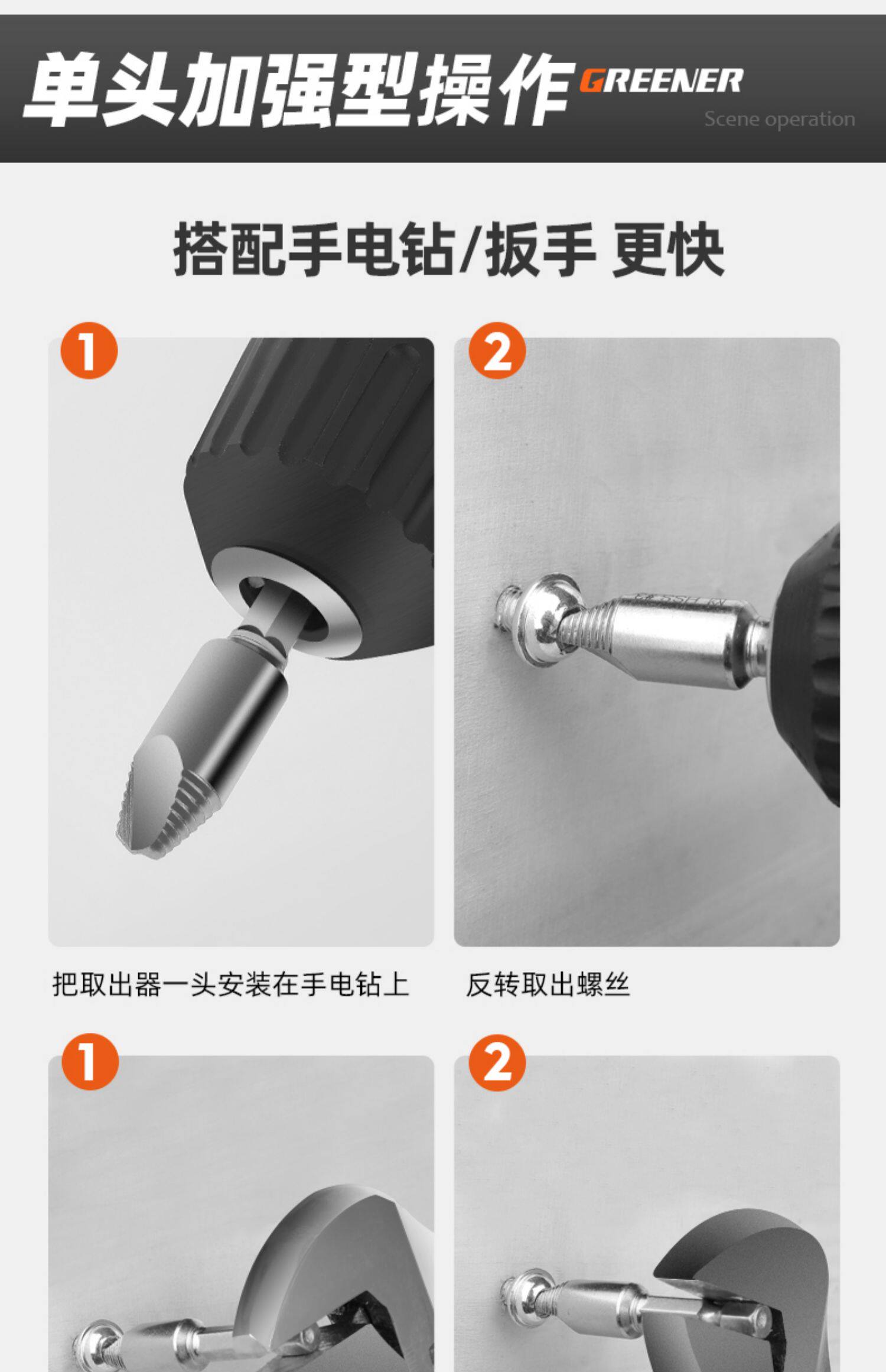 单头加强型操作 GREENER
Scene operation

搭配手电钻/扳手 更快

1

2

把取出器一头安装在手电钻上

反转取出螺丝

1

2